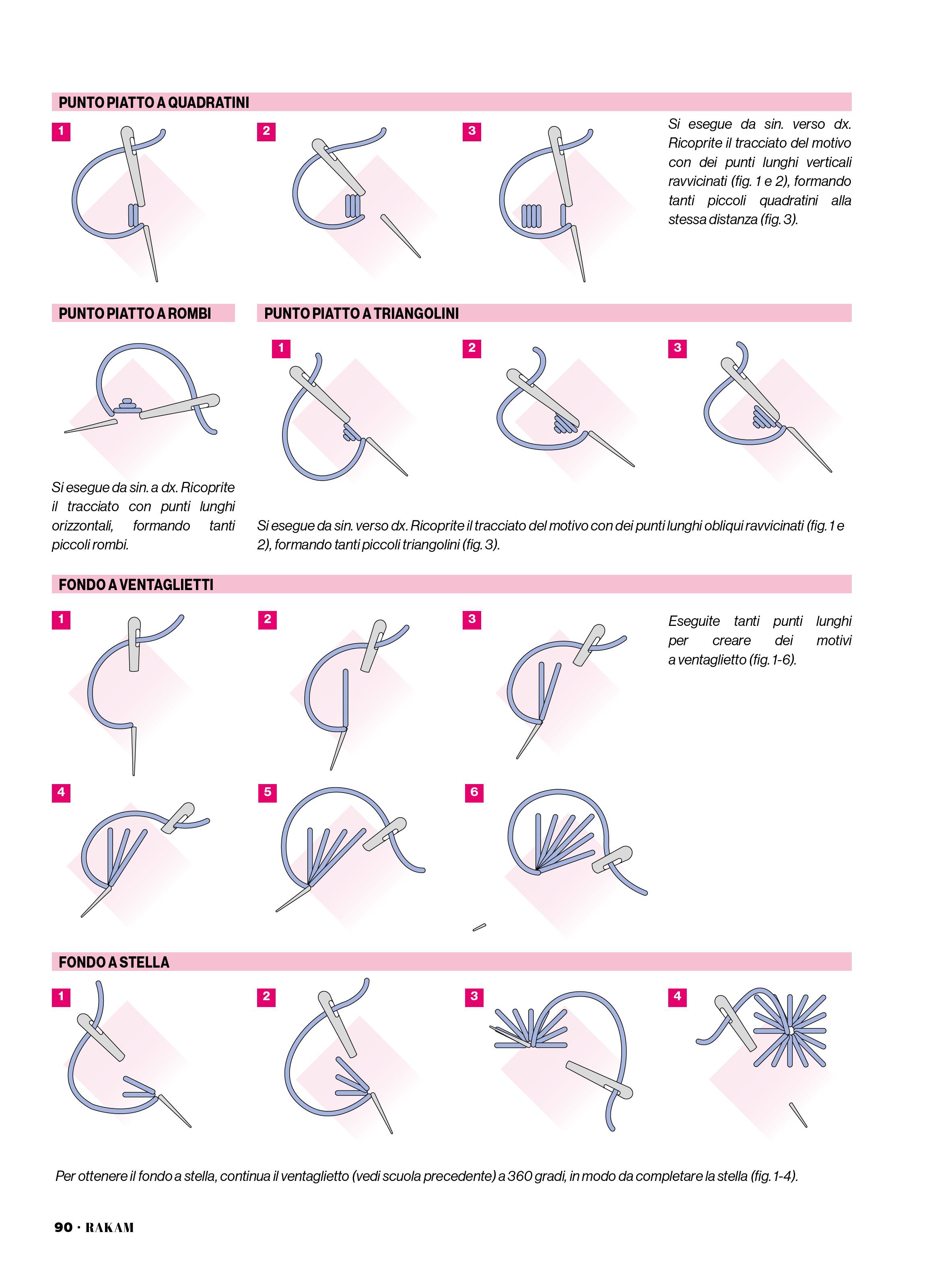 PUNTO PIATTO A QUADRATINI

1

2

3

Si esegue da sin. verso dx. Ricoprite il tracciato del motivo con dei punti lunghi verticali ravvicinati (fig. 1 e 2), formando tanti piccoli quadratini alla stessa distanza (fig. 3).

PUNTO PIATTO A ROMBI

Si esegue da sin. a dx. Ricoprite il tracciato con punti lunghi orizzontali, formando tanti piccoli rombi.

PUNTO PIATTO A TRIANGOLINI

1

2

3

Si esegue da sin. verso dx. Ricoprite il tracciato del motivo con dei punti lunghi obliqui ravvicinati (fig. 1 e 2), formando tanti piccoli triangolini (fig. 3).

FONDO A VENTAGLIETTI

1

2

3

Eseguite tanti punti lunghi per creare dei motivi a ventaglietto (fig. 1-6).

4

5

6

FONDO A STELLA

1

2

3

4

Per ottenere il fondo a stella, continua il ventaglietto (vedi scuola precedente) a 360 gradi, in modo da completare la stella (fig. 1-4).

90 · RAKAM