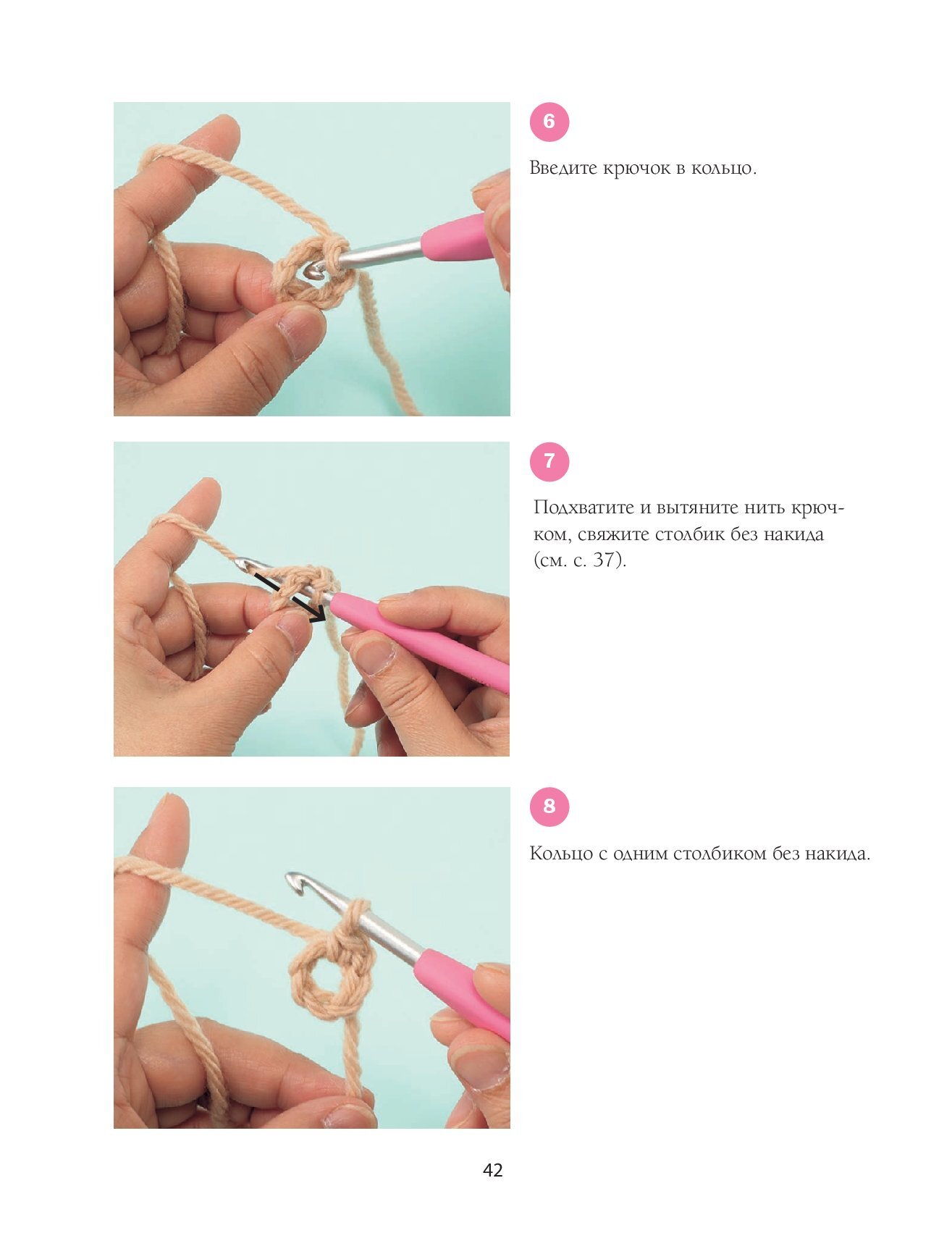 6

Введите крючок в кольцо.

7

Подхватите и вытяните нить крючком, свяжите столбик без накида (см. с. 37).

8

Кольцо с одним столбиком без накида.

42