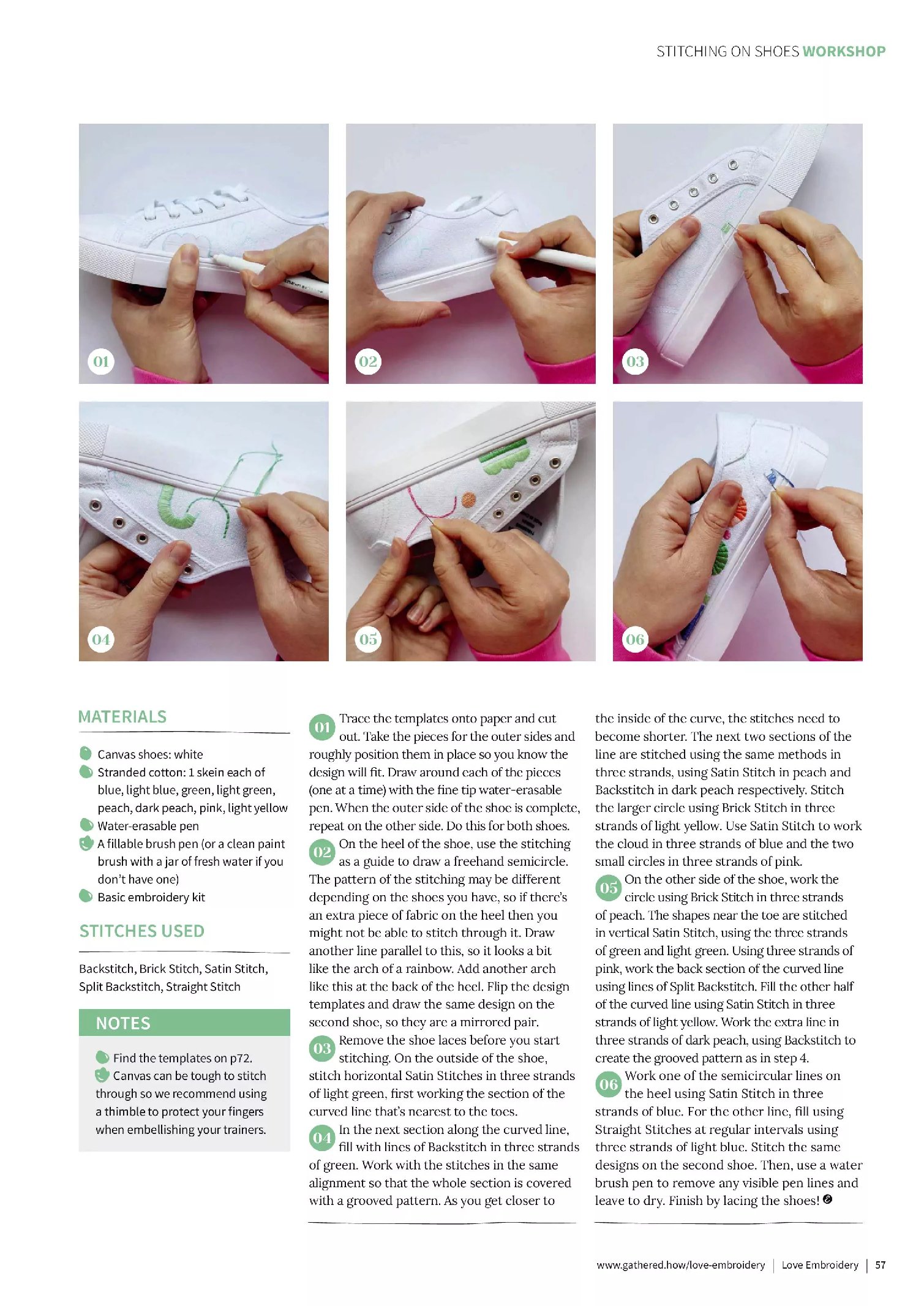 STITCHING ON SHOES WORKSHOP

01

02

03

04

05

06

MATERIALS

Canvas shoes: white
Stranded cotton: 1 skein each of blue, light blue, green, light green, peach, dark peach, pink, light yellow
Water-erasable pen
A fillable brush pen (or a clean paint brush with a jar of fresh water if you don't have one)
Basic embroidery kit

STITCHES USED

Backstitch, Brick Stitch, Satin Stitch, Split Backstitch, Straight Stitch

NOTES

Find the templates on p72.
Canvas can be tough to stitch through so we recommend using a thimble to protect your fingers when embellishing your trainers.

01 Trace the templates onto paper and cut out. Take the pieces for the outer sides and roughly position them in place so you know the design will fit. Draw around each of the pieces (one at a time) with the fine tip water-erasable pen. When the outer side of the shoe is complete, repeat on the other side. Do this for both shoes.

02 On the heel of the shoe, use the stitching as a guide to draw a freehand semicircle. The pattern of the stitching may be different depending on the shoes you have, so if there's an extra piece of fabric on the heel then you might not be able to stitch through it. Draw another line parallel to this, so it looks a bit like the arch of a rainbow. Add another arch like this at the back of the heel. Flip the design templates and draw the same design on the second shoe, so they are a mirrored pair.

03 Remove the shoe laces before you start stitching. On the outside of the shoe, stitch horizontal Satin Stitches in three strands of light green, first working the section of the curved line that's nearest to the toes.

04 In the next section along the curved line, fill with lines of Backstitch in three strands of green. Work with the stitches in the same alignment so that the whole section is covered with a grooved pattern. As you get closer to the inside of the curve, the stitches need to become shorter. The next two sections of the line are stitched using the same methods in three strands, using Satin Stitch in peach and Backstitch in dark peach respectively. Stitch the larger circle using Brick Stitch in three strands of light yellow. Use Satin Stitch to work the cloud in three strands of blue and the two small circles in three strands of pink.

05 On the other side of the shoe, work the circle using Brick Stitch in three strands of peach. The shapes near the toe are stitched in vertical Satin Stitch, using the three strands of green and light green. Using three strands of pink, work the back section of the curved line using lines of Split Backstitch. Fill the other half of the curved line using Satin Stitch in three strands of light yellow. Work the extra line in three strands of dark peach, using Backstitch to create the grooved pattern as in step 4.

06 Work one of the semicircular lines on the heel using Satin Stitch in three strands of blue. For the other line, fill using Straight Stitches at regular intervals using three strands of light blue. Stitch the same designs on the second shoe. Then, use a water brush pen to remove any visible pen lines and leave to dry. Finish by lacing the shoes!

www.gathered.how/love-embroidery | Love Embroidery | 57