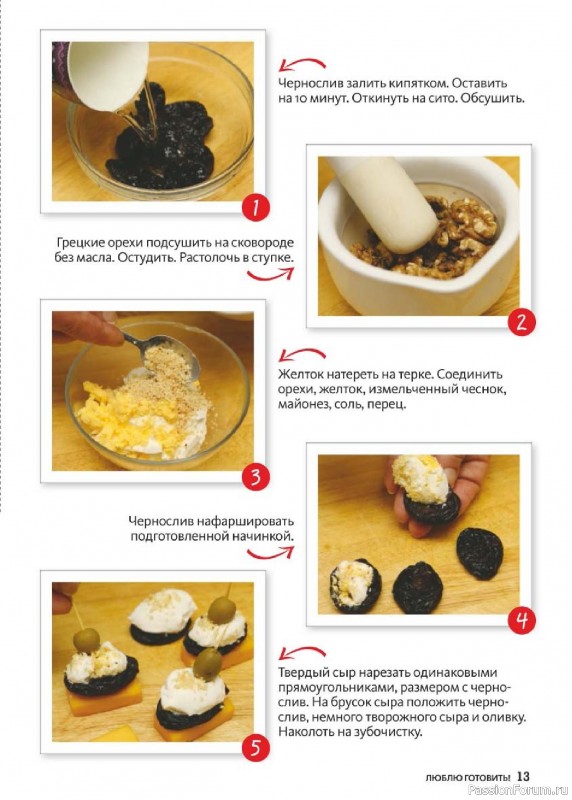 Чернослив залить кипятком. Оставить на 10 минут. Откинуть на сито. Обсушить.

1

Грецкие орехи подсушить на сковороде без масла. Остудить. Растолочь в ступке.

2

Желток натереть на терке. Соединить орехи, желток, измельченный чеснок, майонез, соль, перец.

3

Чернослив нафаршировать подготовленной начинкой.

4

Твердый сыр нарезать одинаковыми прямоугольниками, размером с чернослив. На брусок сыра положить чернослив, немного творожного сыра и оливку. Наколоть на зубочистку.

5

ЛЮБЛЮ ГОТОВИТЬ! 13

PassionForum.ru