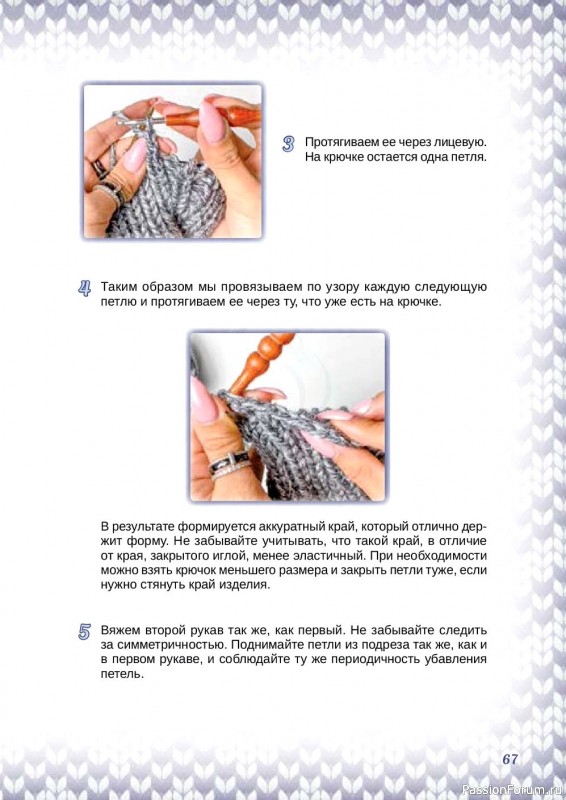 3 Протягиваем ее через лицевую. На крючке остается одна петля.

4 Таким образом мы провязываем по узору каждую следующую петлю и протягиваем ее через ту, что уже есть на крючке.

В результате формируется аккуратный край, который отлично держит форму. Не забывайте учитывать, что такой край, в отличие от края, закрытого иглой, менее эластичный. При необходимости можно взять крючок меньшего размера и закрыть петли туже, если нужно стянуть край изделия.

5 Вяжем второй рукав так же, как первый. Не забывайте следить за симметричностью. Поднимайте петли из подреза так же, как и в первом рукаве, и соблюдайте ту же периодичность убавления петель.

67

PassionForum.ru