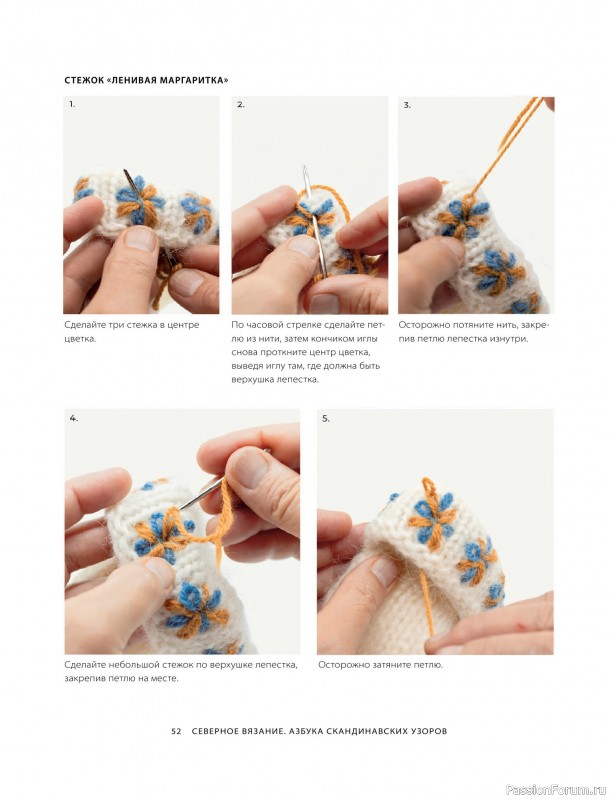 СТЕЖОК «ЛЕНИВАЯ МАРГАРИТКА»

1.

Сделайте три стежка в центре цветка.

2.

По часовой стрелке сделайте петлю из нити, затем кончиком иглы снова проткните центр цветка, выведя иглу там, где должна быть верхушка лепестка.

3.

Осторожно потяните нить, закрепив петлю лепестка изнутри.

4.

Сделайте небольшой стежок по верхушке лепестка, закрепив петлю на месте.

5.

Осторожно затяните петлю.

52 СЕВЕРНОЕ ВЯЗАНИЕ. АЗБУКА СКАНДИНАВСКИХ УЗОРОВ

PassionForum.ru