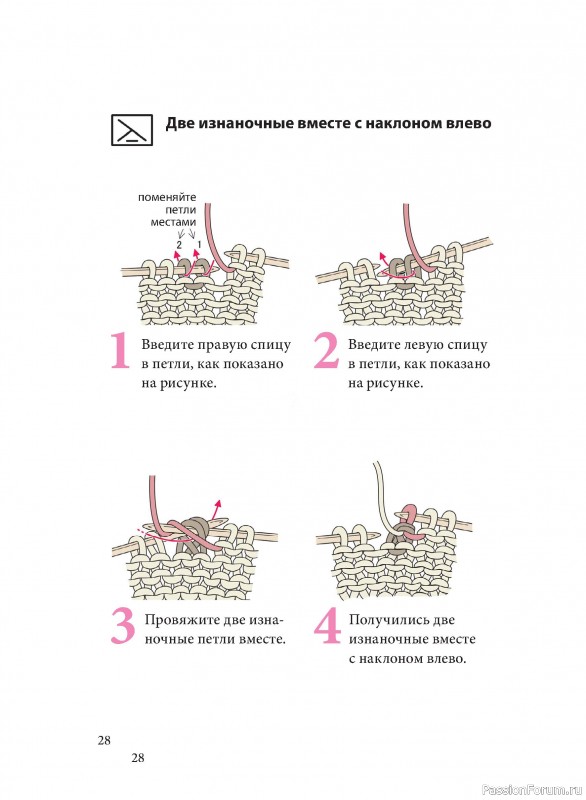 Две изнаночные вместе с наклоном влево

поменяйте петли местами
2 1

1 Введите правую спицу в петли, как показано на рисунке.

2 Введите левую спицу в петли, как показано на рисунке.

3 Провяжите две изнаночные петли вместе.

4 Получились две изнаночные вместе с наклоном влево.

28
28

PassionForum.ru