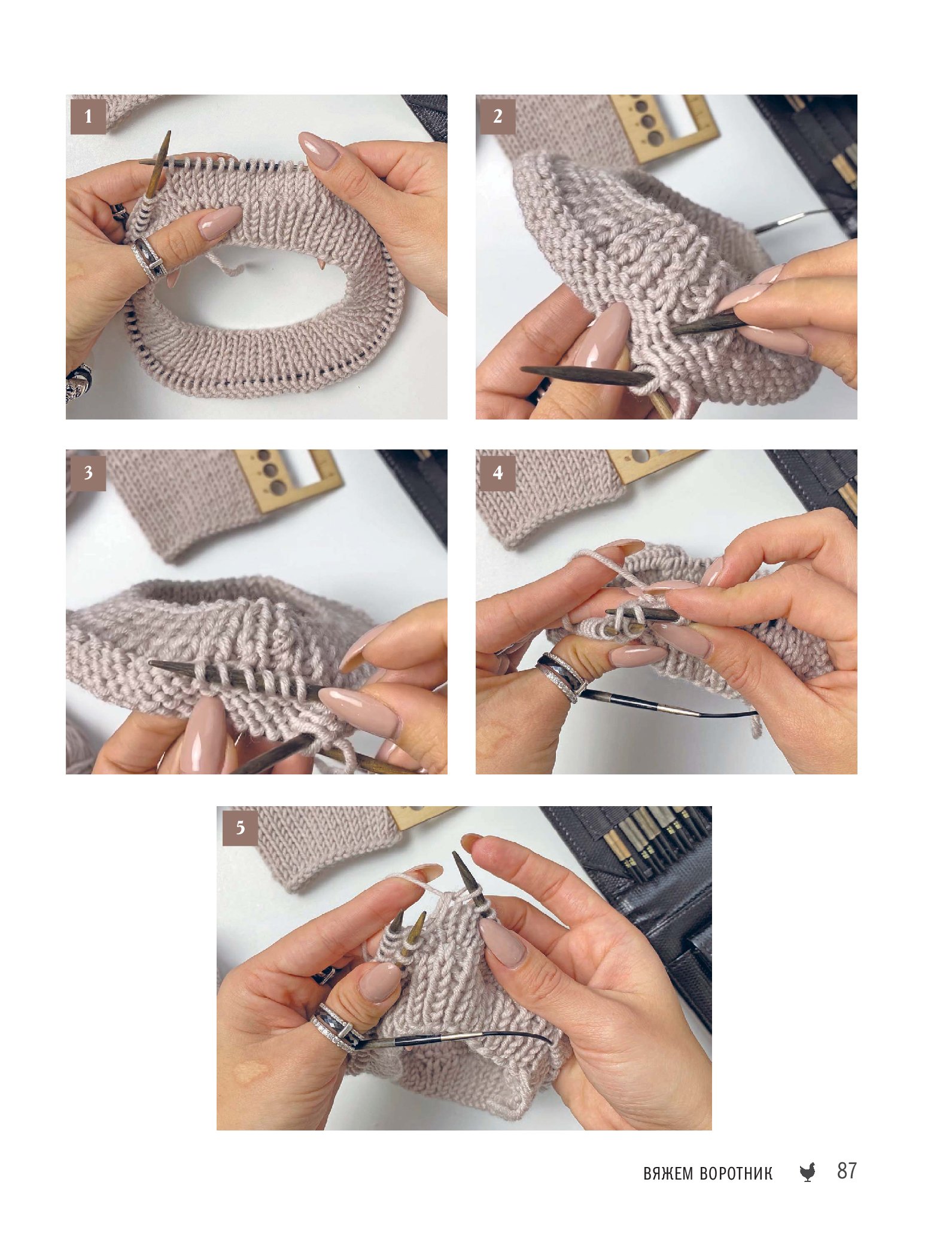 1

2

3

4

5

ВЯЖЕМ ВОРОТНИК 87