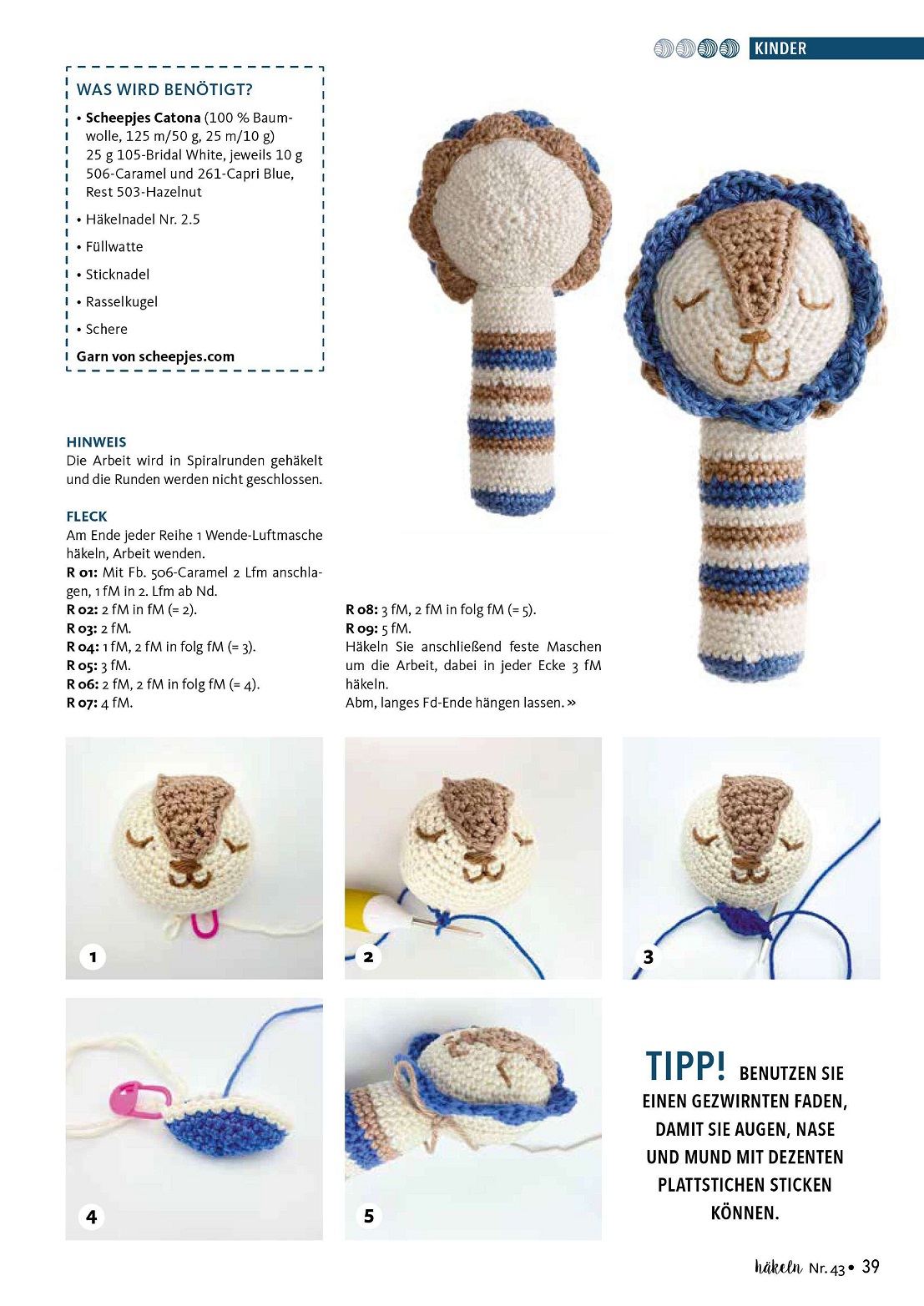 KINDER

WAS WIRD BENÖTIGT?

• Scheepjes Catona (100 % Baumwolle, 125 m/50 g, 25 m/10 g) 25 g 105-Bridal White, jeweils 10 g 506-Caramel und 261-Capri Blue, Rest 503-Hazelnut

• Häkelnadel Nr. 2.5

• Füllwatte

• Sticknadel

• Rasselkugel

• Schere

Garn von scheepjes.com

HINWEIS
Die Arbeit wird in Spiralrunden gehäkelt und die Runden werden nicht geschlossen.

FLECK
Am Ende jeder Reihe 1 Wende-Luftmasche häkeln, Arbeit wenden.
R 01: Mit Fb. 506-Caramel 2 Lfm anschlagen, 1 fM in 2. Lfm ab Nd.
R 02: 2 fM in fM (= 2).
R 03: 2 fM.
R 04: 1 fM, 2 fM in folg fM (= 3).
R 05: 3 fM.
R 06: 2 fM, 2 fM in folg fM (= 4).
R 07: 4 fM.

R 08: 3 fM, 2 fM in folg fM (= 5).
R 09: 5 fM.
Häkeln Sie anschließend feste Maschen um die Arbeit, dabei in jeder Ecke 3 fM häkeln.
Abm, langes Fd-Ende hängen lassen. »

1

2

3

4

5

TIPP! BENUTZEN SIE EINEN GEZWIRNTEN FADEN, DAMIT SIE AUGEN, NASE UND MUND MIT DEZENTEN PLATTSTICHEN STICKEN KÖNNEN.

häkeln Nr. 43 • 39