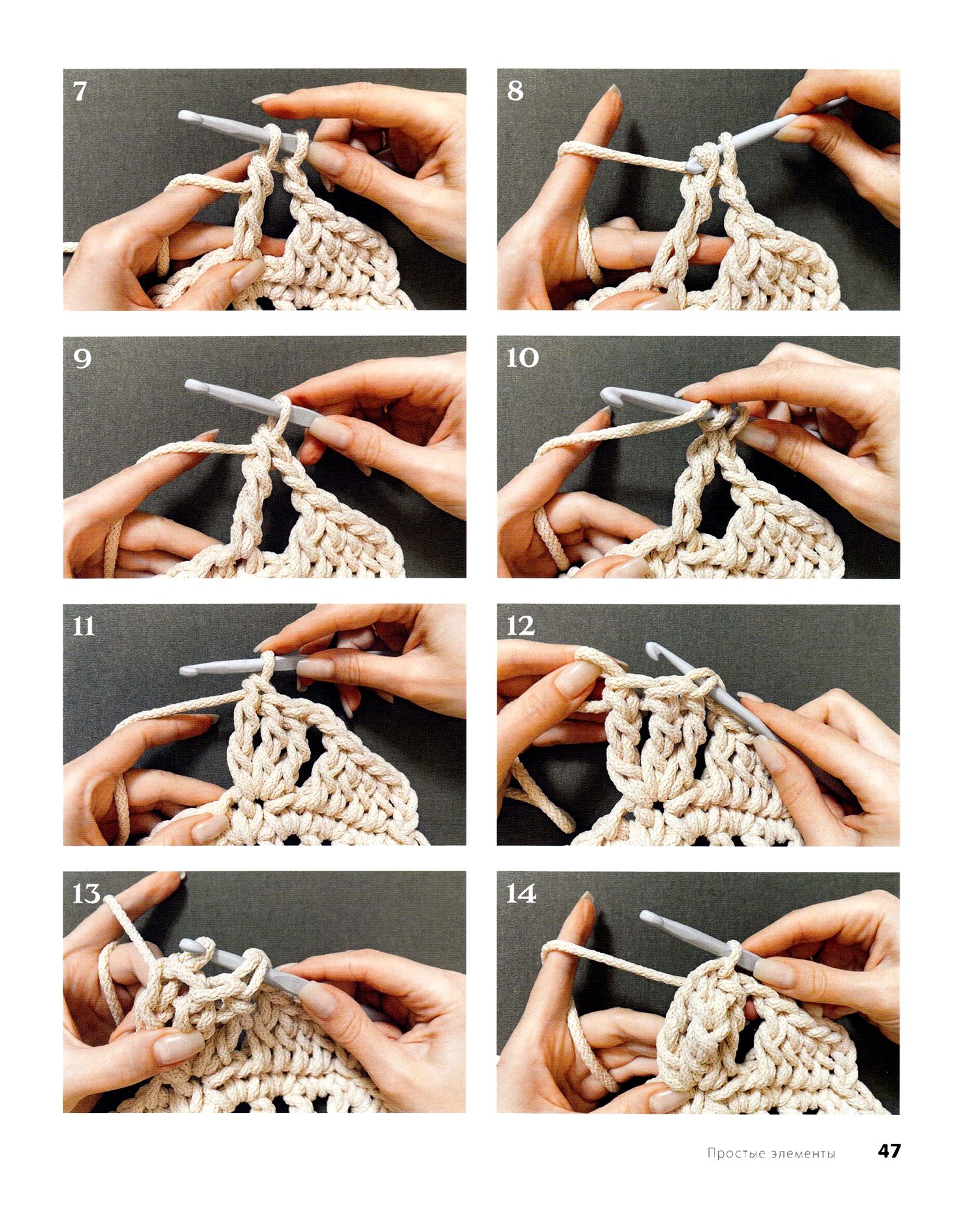 7

8

9

10

11

12

13

14

Простые элементы 47