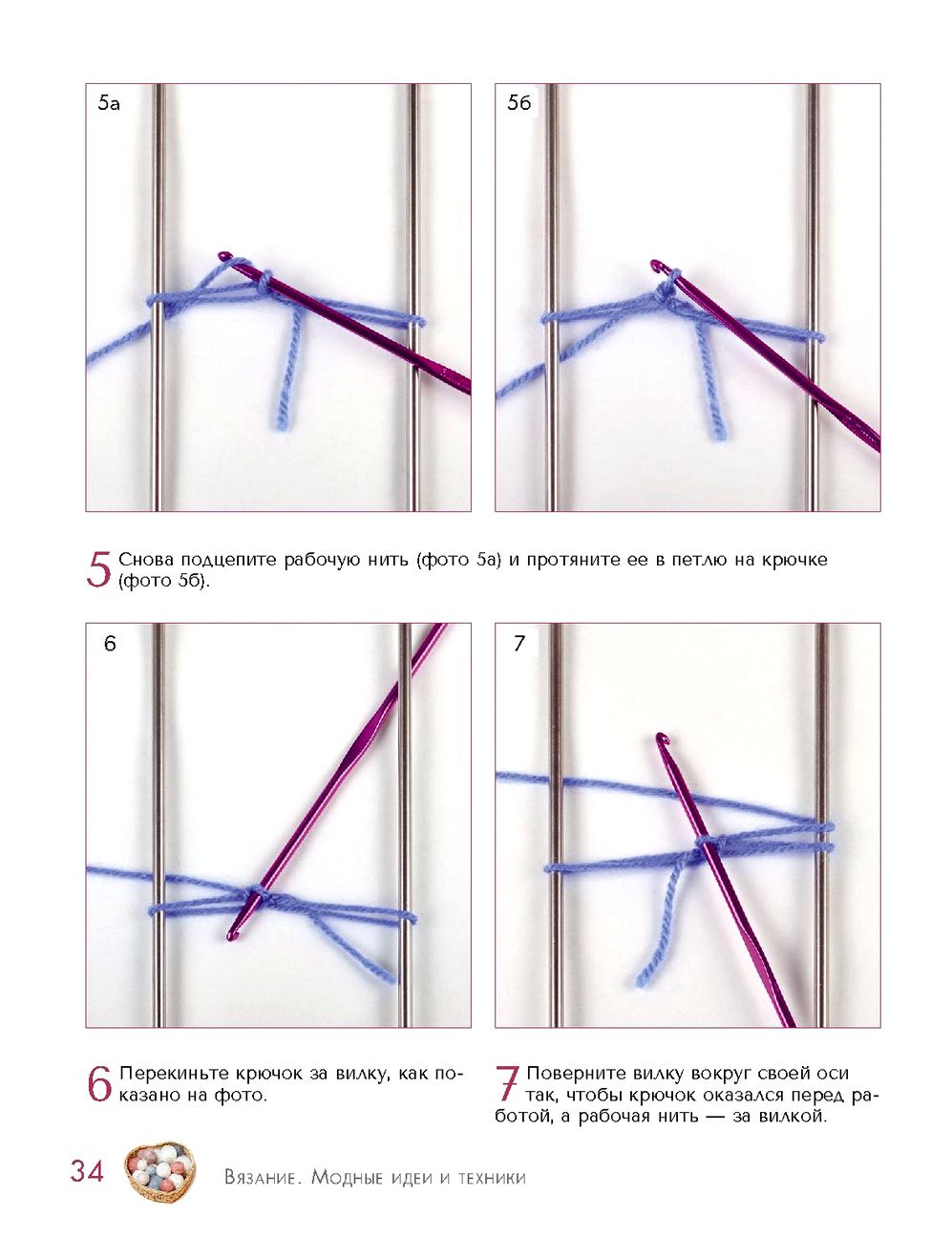 5а

5б

5 Снова подцепите рабочую нить (фото 5а) и протяните ее в петлю на крючке (фото 5б).

6

7

6 Перекиньте крючок за вилку, как показано на фото.

7 Поверните вилку вокруг своей оси так, чтобы крючок оказался перед работой, а рабочая нить — за вилкой.

34 Вязание. Модные идеи и техники