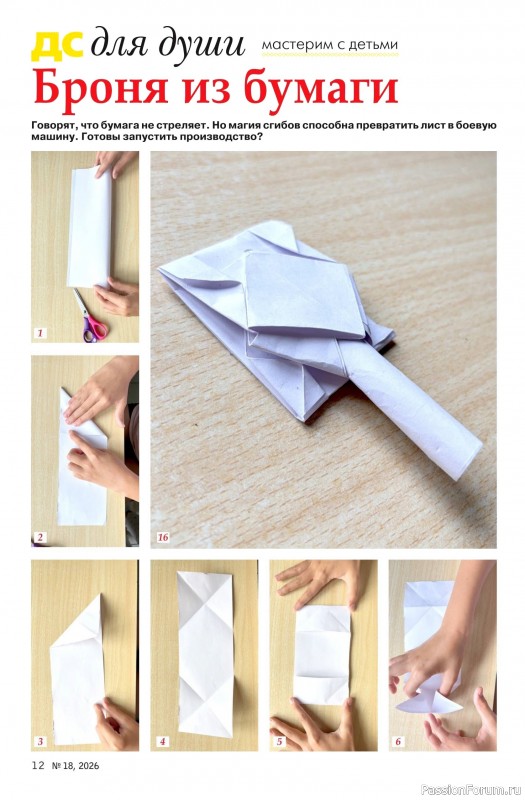 ДС для души мастерим с детьми

Броня из бумаги

Говорят, что бумага не стреляет. Но магия сгибов способна превратить лист в боевую машину. Готовы запустить производство?

1

2

16

3

4

5

6

12 № 18, 2026

PassionForum.ru