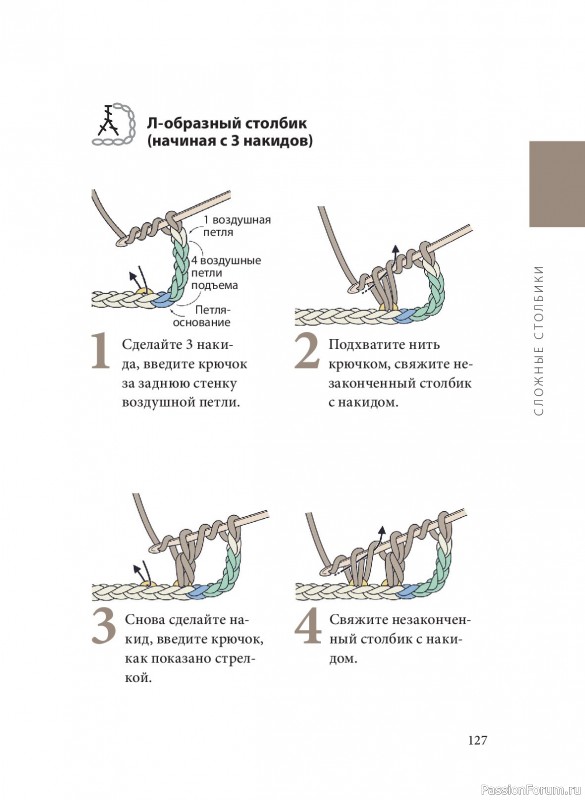 Л-образный столбик (начиная с 3 накидов)

1 воздушная петля

4 воздушные петли подъема

Петля-основание

1 Сделайте 3 накида, введите крючок за заднюю стенку воздушной петли.

2 Подхватите нить крючком, свяжите незаконченный столбик с накидом.

3 Снова сделайте накид, введите крючок, как показано стрелкой.

4 Свяжите незаконченный столбик с накидом.

СЛОЖНЫЕ СТОЛБИКИ

127

PassionForum.ru