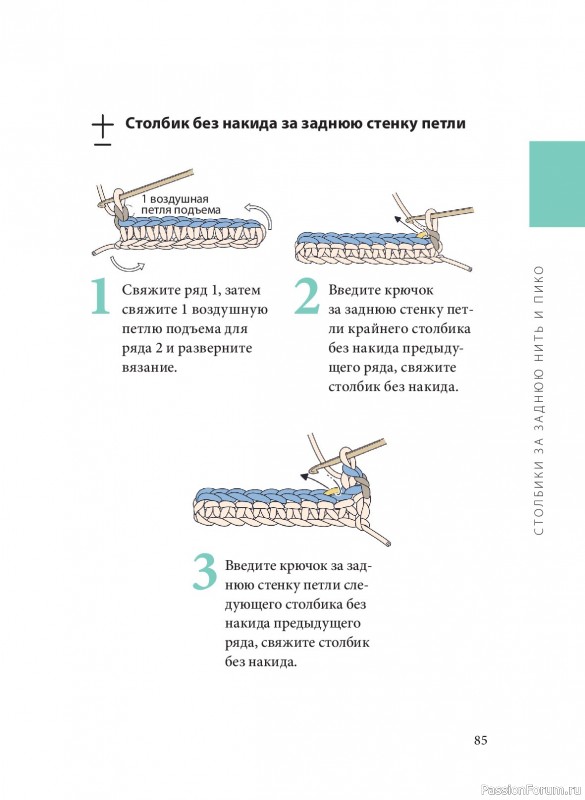 Столбик без накида за заднюю стенку петли

1 воздушная петля подъема

1 Свяжите ряд 1, затем свяжите 1 воздушную петлю подъема для ряда 2 и разверните вязание.

2 Введите крючок за заднюю стенку петли крайнего столбика без накида предыдущего ряда, свяжите столбик без накида.

3 Введите крючок за заднюю стенку петли следующего столбика без накида предыдущего ряда, свяжите столбик без накида.

СТОЛБИКИ ЗА ЗАДНЮЮ НИТЬ И ПИКО

85

PassionForum.ru