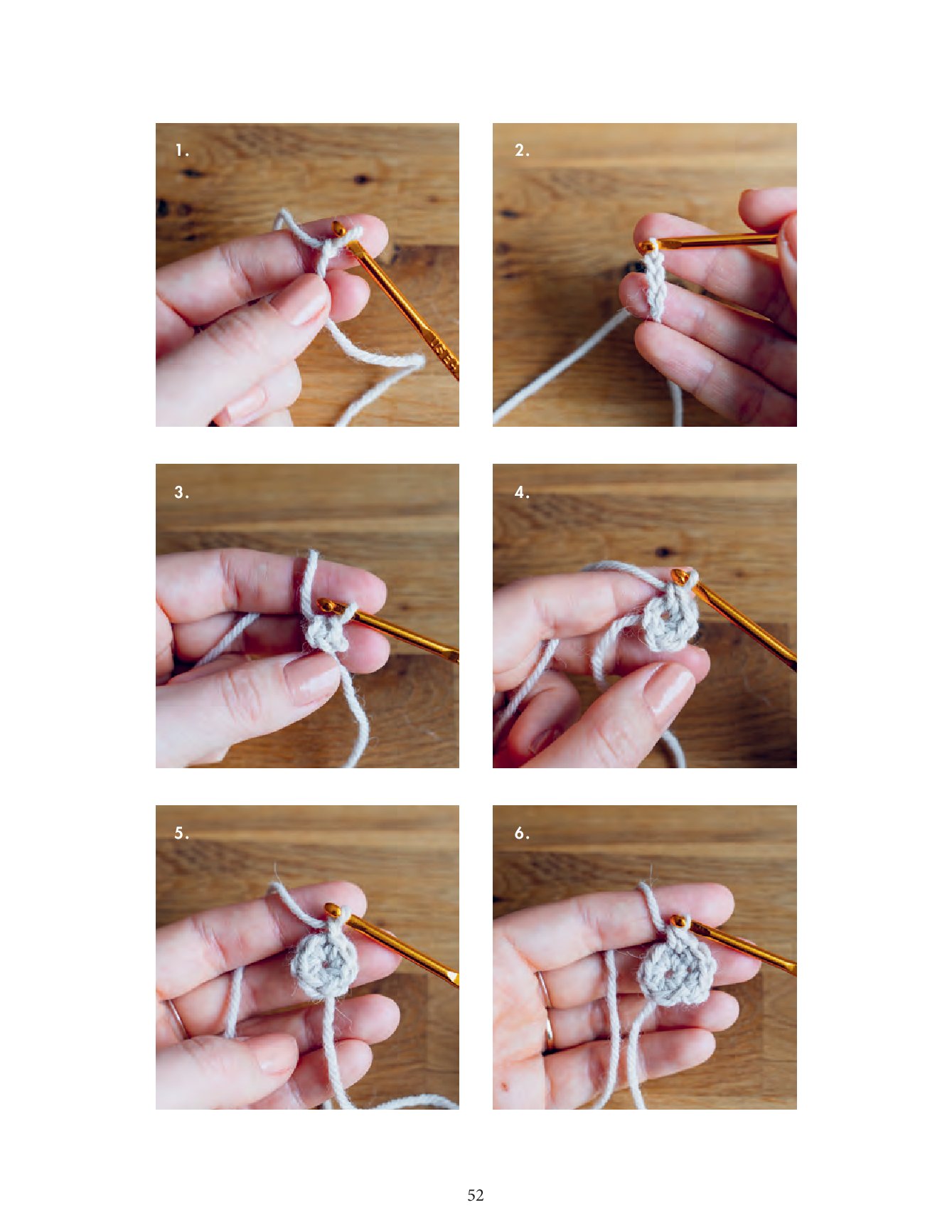 1.

2.

3.

4.

5.

6.

52