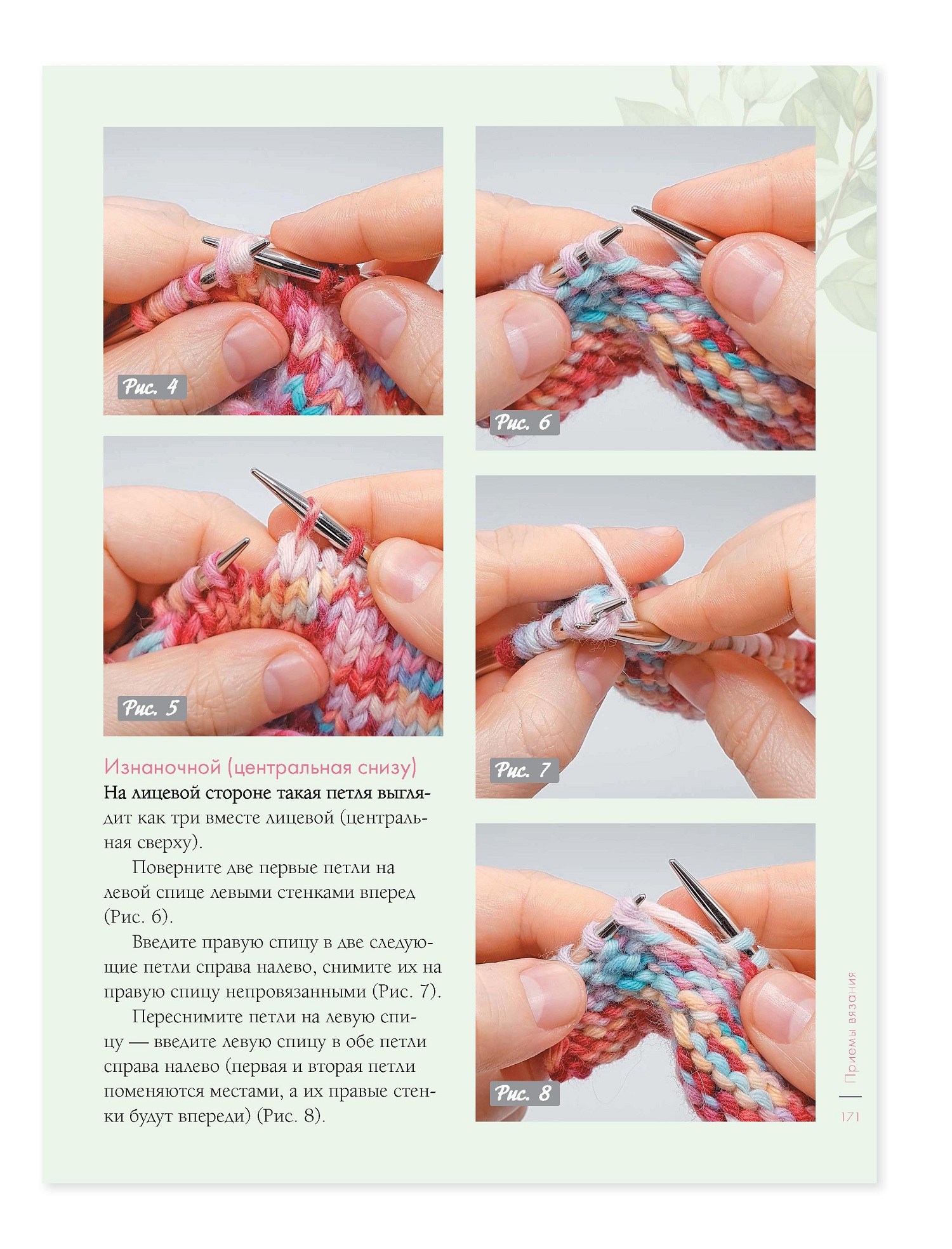 Рис. 4

Рис. 5

Изнаночной (центральная снизу)

На лицевой стороне такая петля выглядит как три вместе лицевой (центральная сверху).

Поверните две первые петли на левой спице левыми стенками вперед (Рис. 6).

Введите правую спицу в две следующие петли справа налево, снимите их на правую спицу непровязанными (Рис. 7).

Переснимите петли на левую спицу — введите левую спицу в обе петли справа налево (первая и вторая петли поменяются местами, а их правые стенки будут впереди) (Рис. 8).

Рис. 6

Рис. 7

Рис. 8

Приемы вязания

171