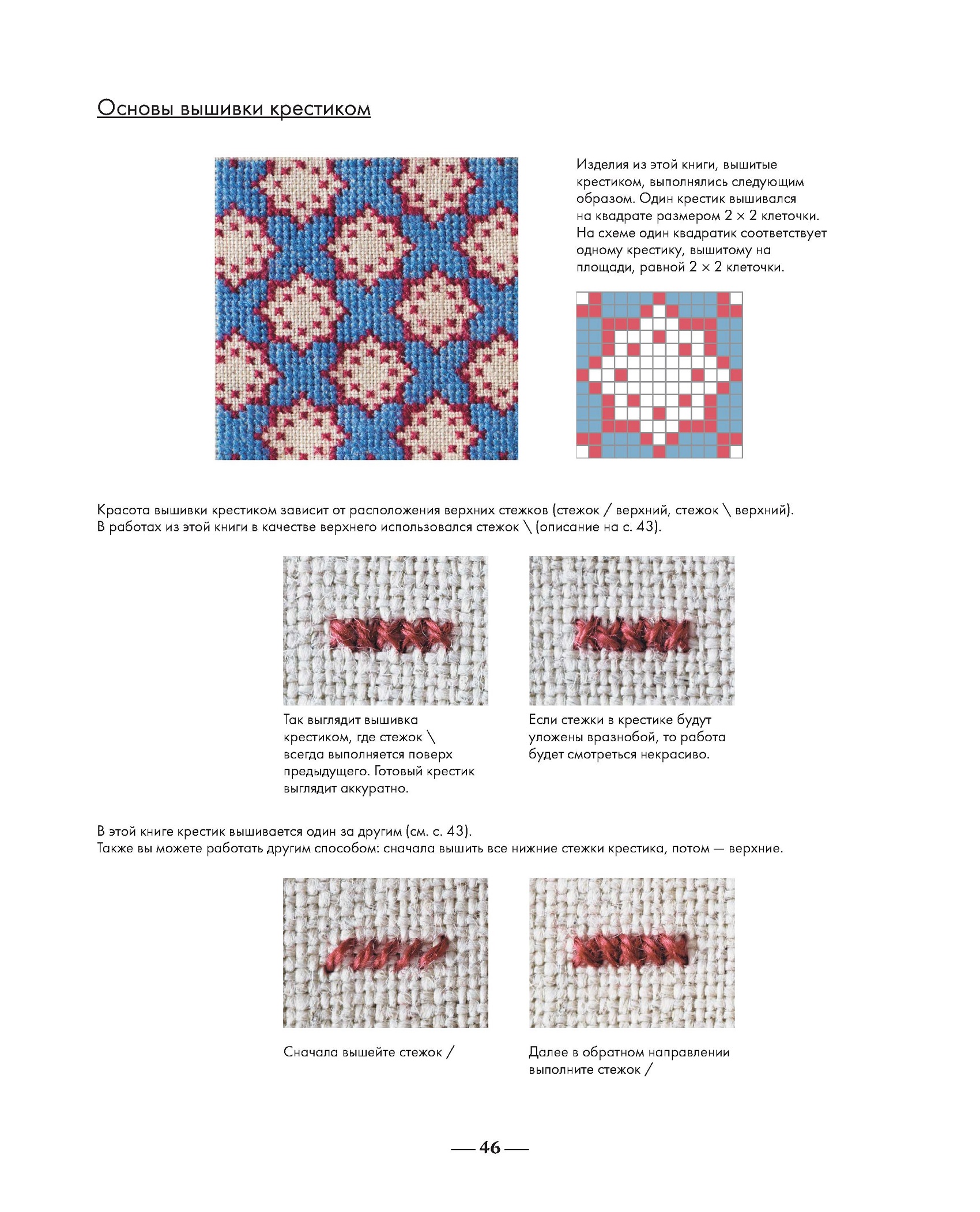 Основы вышивки крестиком

Изделия из этой книги, вышитые крестиком, выполнялись следующим образом. Один крестик вышивался на квадрате размером 2 × 2 клеточки. На схеме один квадратик соответствует одному крестику, вышитому на площади, равной 2 × 2 клеточки.

Красота вышивки крестиком зависит от расположения верхних стежков (стежок / верхний, стежок \ верхний). В работах из этой книги в качестве верхнего использовался стежок \ (описание на с. 43).

Так выглядит вышивка крестиком, где стежок \ всегда выполняется поверх предыдущего. Готовый крестик выглядит аккуратно.

Если стежки в крестике будут уложены вразнобой, то работа будет смотреться некрасиво.

В этой книге крестик вышивается один за другим (см. с. 43).
Также вы можете работать другим способом: сначала вышить все нижние стежки крестика, потом — верхние.

Сначала вышейте стежок /

Далее в обратном направлении выполните стежок /

— 46 —