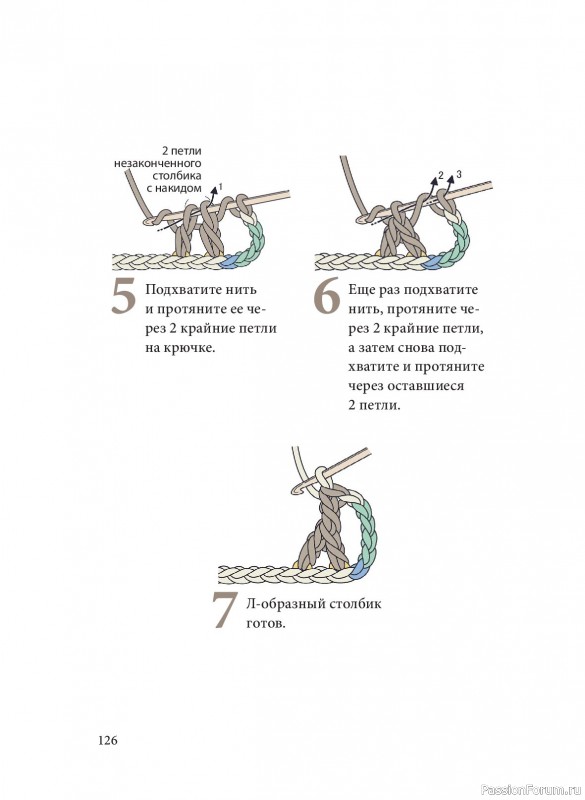 2 петли незаконченного столбика с накидом

1

5 Подхватите нить и протяните ее через 2 крайние петли на крючке.

2 3

6 Еще раз подхватите нить, протяните через 2 крайние петли, а затем снова подхватите и протяните через оставшиеся 2 петли.

7 Л-образный столбик готов.

126

PassionForum.ru