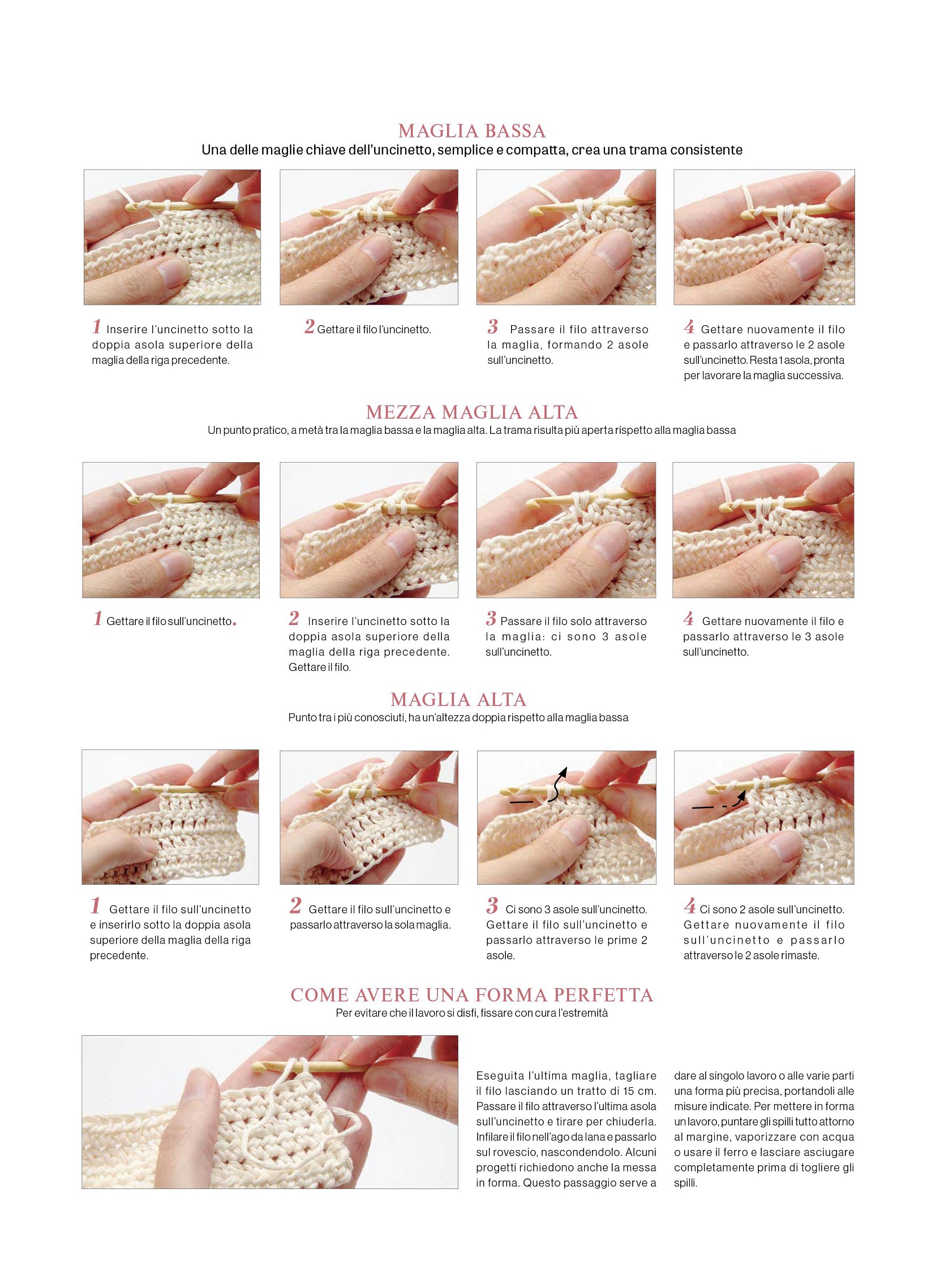 MAGLIA BASSA
Una delle maglie chiave dell'uncinetto, semplice e compatta, crea una trama consistente

1 Inserire l'uncinetto sotto la doppia asola superiore della maglia della riga precedente.

2 Gettare il filo l'uncinetto.

3 Passare il filo attraverso la maglia, formando 2 asole sull'uncinetto.

4 Gettare nuovamente il filo e passarlo attraverso le 2 asole sull'uncinetto. Resta 1 asola, pronta per lavorare la maglia successiva.

MEZZA MAGLIA ALTA
Un punto pratico, a metà tra la maglia bassa e la maglia alta. La trama risulta più aperta rispetto alla maglia bassa

1 Gettare il filo sull'uncinetto.

2 Inserire l'uncinetto sotto la doppia asola superiore della maglia della riga precedente. Gettare il filo.

3 Passare il filo solo attraverso la maglia: ci sono 3 asole sull'uncinetto.

4 Gettare nuovamente il filo e passarlo attraverso le 3 asole sull'uncinetto.

MAGLIA ALTA
Punto tra i più conosciuti, ha un'altezza doppia rispetto alla maglia bassa

1 Gettare il filo sull'uncinetto e inserirlo sotto la doppia asola superiore della maglia della riga precedente.

2 Gettare il filo sull'uncinetto e passarlo attraverso la sola maglia.

3 Ci sono 3 asole sull'uncinetto. Gettare il filo sull'uncinetto e passarlo attraverso le prime 2 asole.

4 Ci sono 2 asole sull'uncinetto. Gettare nuovamente il filo sull'uncinetto e passarlo attraverso le 2 asole rimaste.

COME AVERE UNA FORMA PERFETTA
Per evitare che il lavoro si disfi, fissare con cura l'estremità

Eseguita l'ultima maglia, tagliare il filo lasciando un tratto di 15 cm. Passare il filo attraverso l'ultima asola sull'uncinetto e tirare per chiuderla. Infilare il filo nell'ago da lana e passarlo sul rovescio, nascondendolo. Alcuni progetti richiedono anche la messa in forma. Questo passaggio serve a

dare al singolo lavoro o alle varie parti una forma più precisa, portandoli alle misure indicate. Per mettere in forma un lavoro, puntare gli spilli tutto attorno al margine, vaporizzare con acqua o usare il ferro e lasciare asciugare completamente prima di togliere gli spilli.