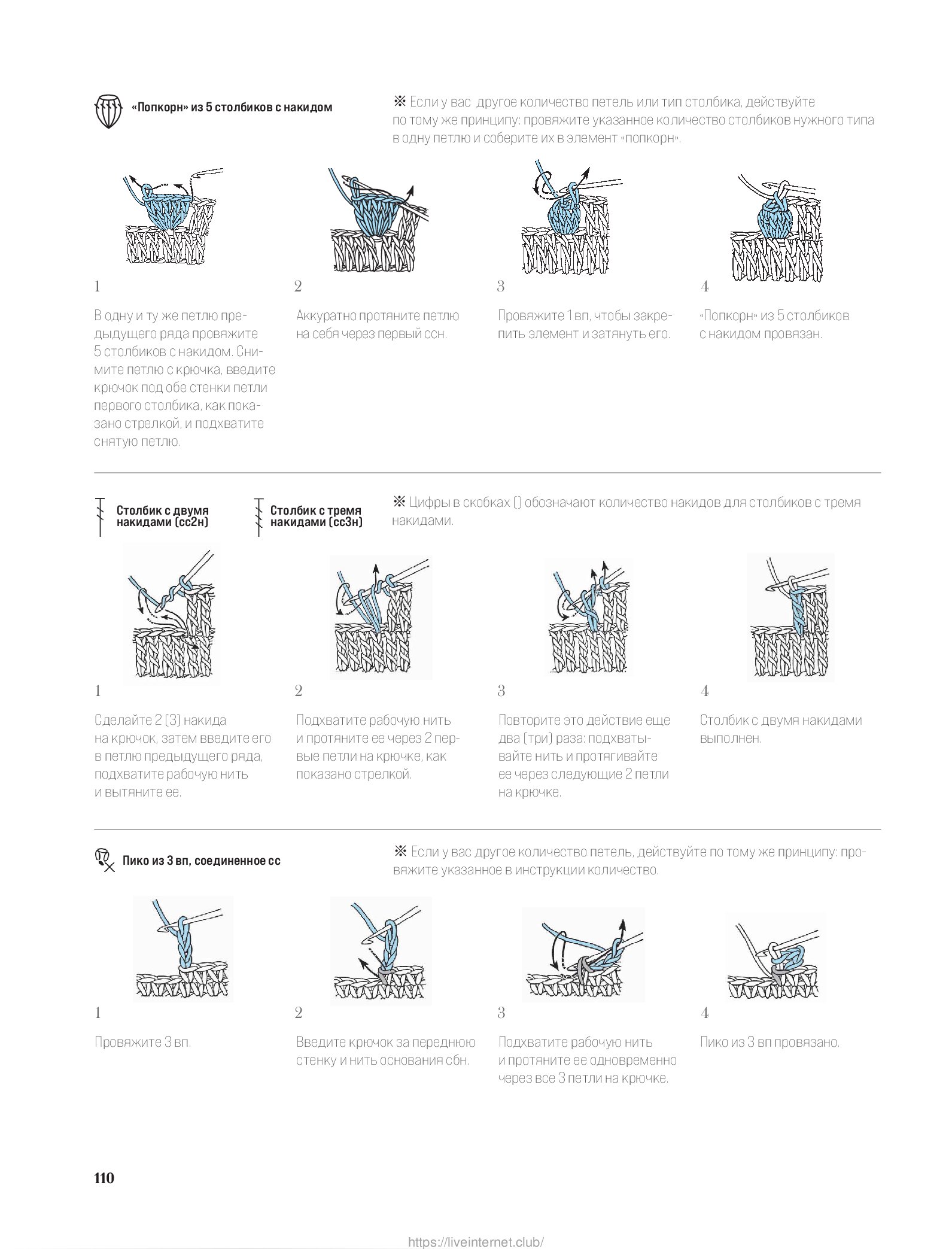 «Попкорн» из 5 столбиков с накидом

※ Если у вас другое количество петель или тип столбика, действуйте по тому же принципу: провяжите указанное количество столбиков нужного типа в одну петлю и соберите их в элемент «попкорн».

1

В одну и ту же петлю предыдущего ряда провяжите 5 столбиков с накидом. Снимите петлю с крючка, введите крючок под обе стенки петли первого столбика, как показано стрелкой, и подхватите снятую петлю.

2

Аккуратно протяните петлю на себя через первый ссн.

3

Провяжите 1 вп, чтобы закрепить элемент и затянуть его.

4

«Попкорн» из 5 столбиков с накидом провязан.

Столбик с двумя накидами (сс2н)

Столбик с тремя накидами (сс3н)

※ Цифры в скобках () обозначают количество накидов для столбиков с тремя накидами.

1

Сделайте 2 (3) накида на крючок, затем введите его в петлю предыдущего ряда, подхватите рабочую нить и вытяните ее.

2

Подхватите рабочую нить и протяните ее через 2 первые петли на крючке, как показано стрелкой.

3

Повторите это действие еще два (три) раза: подхватывайте нить и протягивайте ее через следующие 2 петли на крючке.

4

Столбик с двумя накидами выполнен.

Пико из 3 вп, соединенное сс

※ Если у вас другое количество петель, действуйте по тому же принципу: провяжите указанное в инструкции количество.

1

Провяжите 3 вп.

2

Введите крючок за переднюю стенку и нить основания сбн.

3

Подхватите рабочую нить и протяните ее одновременно через все 3 петли на крючке.

4

Пико из 3 вп провязано.

110

https://liveinternet.club/