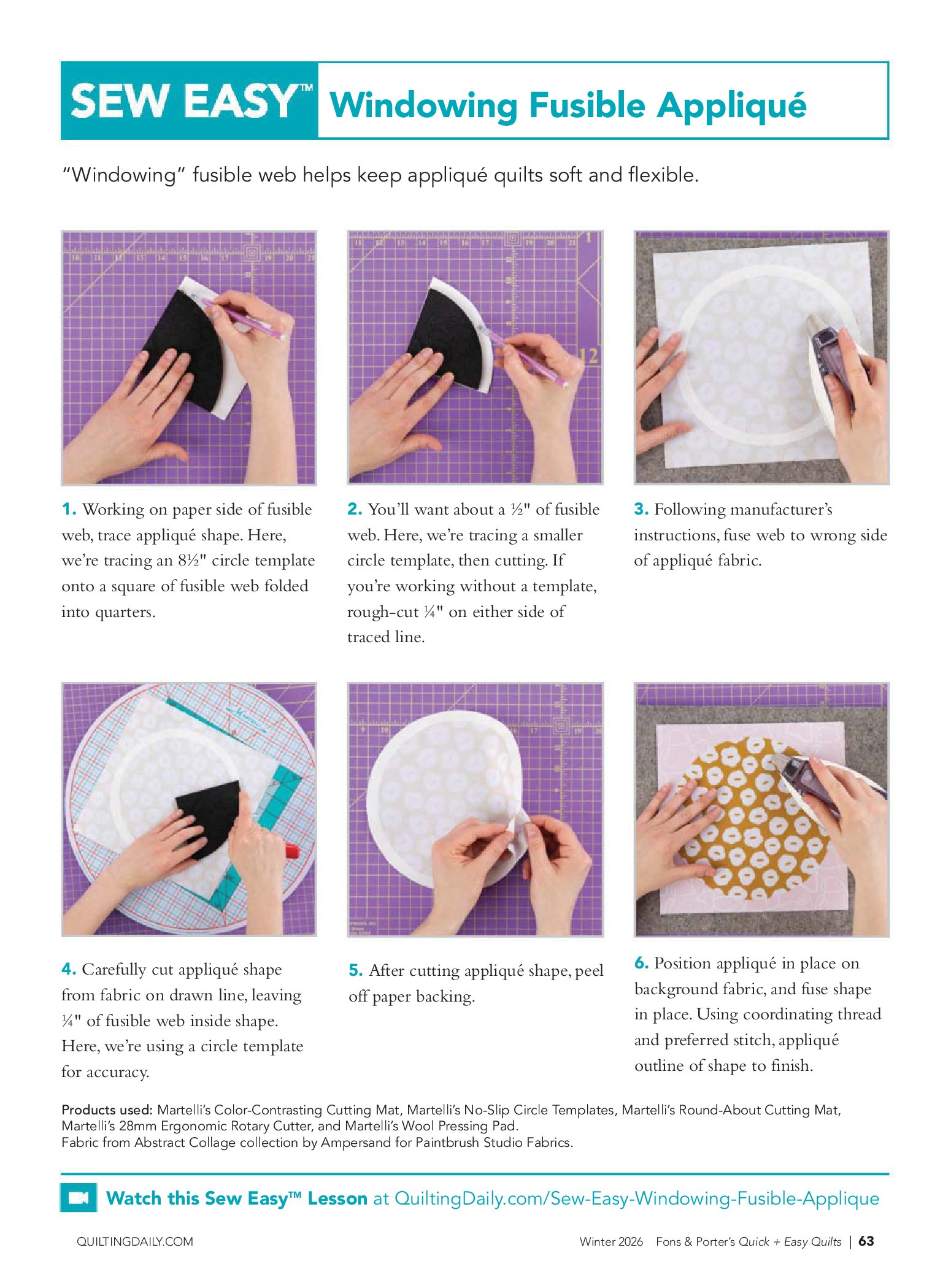 SEW EASY™ Windowing Fusible Appliqué

"Windowing" fusible web helps keep appliqué quilts soft and flexible.

1. Working on paper side of fusible web, trace appliqué shape. Here, we're tracing an 8½" circle template onto a square of fusible web folded into quarters.

2. You'll want about a ½" of fusible web. Here, we're tracing a smaller circle template, then cutting. If you're working without a template, rough-cut ¼" on either side of traced line.

3. Following manufacturer's instructions, fuse web to wrong side of appliqué fabric.

4. Carefully cut appliqué shape from fabric on drawn line, leaving ¼" of fusible web inside shape. Here, we're using a circle template for accuracy.

5. After cutting appliqué shape, peel off paper backing.

6. Position appliqué in place on background fabric, and fuse shape in place. Using coordinating thread and preferred stitch, appliqué outline of shape to finish.

Products used: Martelli's Color-Contrasting Cutting Mat, Martelli's No-Slip Circle Templates, Martelli's Round-About Cutting Mat, Martelli's 28mm Ergonomic Rotary Cutter, and Martelli's Wool Pressing Pad.
Fabric from Abstract Collage collection by Ampersand for Paintbrush Studio Fabrics.

Watch this Sew Easy™ Lesson at QuiltingDaily.com/Sew-Easy-Windowing-Fusible-Applique

QUILTINGDAILY.COM

Winter 2026 Fons & Porter's Quick + Easy Quilts | 63