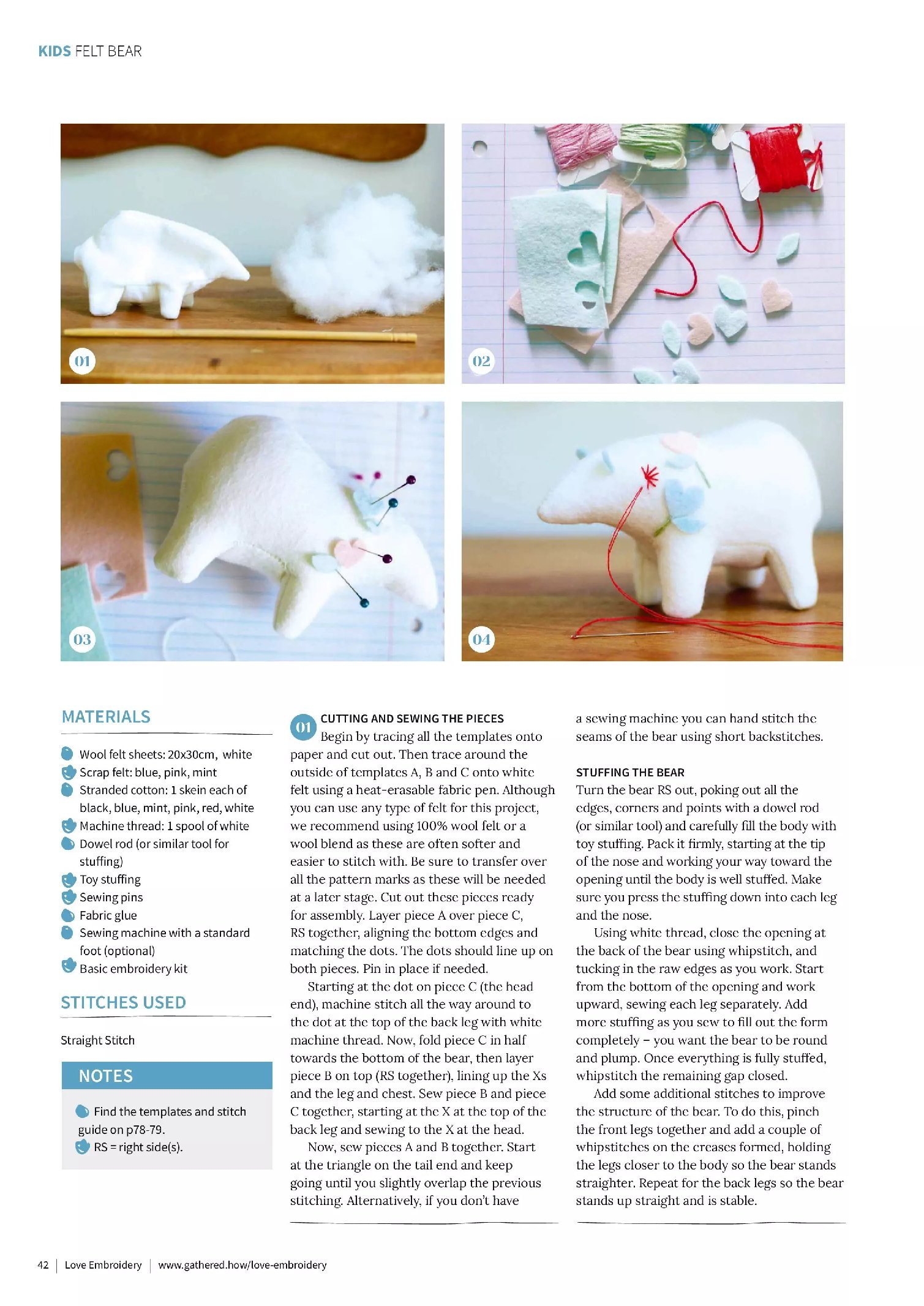 KIDS FELT BEAR

01

02

03

04

MATERIALS

Wool felt sheets: 20x30cm, white
Scrap felt: blue, pink, mint
Stranded cotton: 1 skein each of black, blue, mint, pink, red, white
Machine thread: 1 spool of white
Dowel rod (or similar tool for stuffing)
Toy stuffing
Sewing pins
Fabric glue
Sewing machine with a standard foot (optional)
Basic embroidery kit

STITCHES USED

Straight Stitch

NOTES

Find the templates and stitch guide on p78-79.
RS = right side(s).

01 CUTTING AND SEWING THE PIECES
Begin by tracing all the templates onto paper and cut out. Then trace around the outside of templates A, B and C onto white felt using a heat-erasable fabric pen. Although you can use any type of felt for this project, we recommend using 100% wool felt or a wool blend as these are often softer and easier to stitch with. Be sure to transfer over all the pattern marks as these will be needed at a later stage. Cut out these pieces ready for assembly. Layer piece A over piece C, RS together, aligning the bottom edges and matching the dots. The dots should line up on both pieces. Pin in place if needed.

Starting at the dot on piece C (the head end), machine stitch all the way around to the dot at the top of the back leg with white machine thread. Now, fold piece C in half towards the bottom of the bear, then layer piece B on top (RS together), lining up the Xs and the leg and chest. Sew piece B and piece C together, starting at the X at the top of the back leg and sewing to the X at the head.

Now, sew pieces A and B together. Start at the triangle on the tail end and keep going until you slightly overlap the previous stitching. Alternatively, if you don't have a sewing machine you can hand stitch the seams of the bear using short backstitches.

STUFFING THE BEAR
Turn the bear RS out, poking out all the edges, corners and points with a dowel rod (or similar tool) and carefully fill the body with toy stuffing. Pack it firmly, starting at the tip of the nose and working your way toward the opening until the body is well stuffed. Make sure you press the stuffing down into each leg and the nose.

Using white thread, close the opening at the back of the bear using whipstitch, and tucking in the raw edges as you work. Start from the bottom of the opening and work upward, sewing each leg separately. Add more stuffing as you sew to fill out the form completely – you want the bear to be round and plump. Once everything is fully stuffed, whipstitch the remaining gap closed.

Add some additional stitches to improve the structure of the bear. To do this, pinch the front legs together and add a couple of whipstitches on the creases formed, holding the legs closer to the body so the bear stands straighter. Repeat for the back legs so the bear stands up straight and is stable.

42 | Love Embroidery | www.gathered.how/love-embroidery