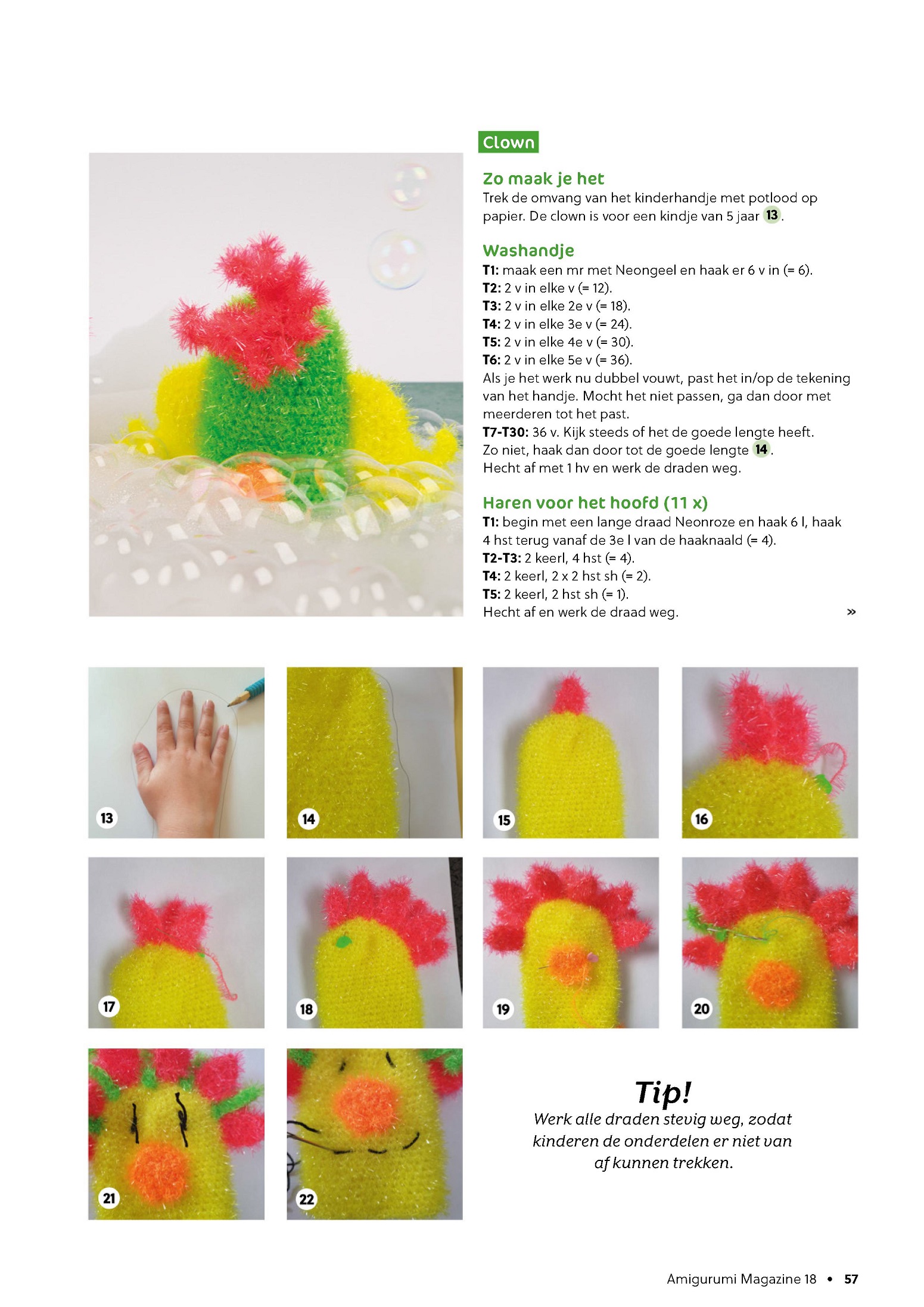 Clown

Zo maak je het
Trek de omvang van het kinderhandje met potlood op papier. De clown is voor een kindje van 5 jaar 13.

Washandje
T1: maak een mr met Neongeel en haak er 6 v in (= 6).
T2: 2 v in elke v (= 12).
T3: 2 v in elke 2e v (= 18).
T4: 2 v in elke 3e v (= 24).
T5: 2 v in elke 4e v (= 30).
T6: 2 v in elke 5e v (= 36).
Als je het werk nu dubbel vouwt, past het in/op de tekening van het handje. Mocht het niet passen, ga dan door met meerderen tot het past.
T7-T30: 36 v. Kijk steeds of het de goede lengte heeft. Zo niet, haak dan door tot de goede lengte 14.
Hecht af met 1 hv en werk de draden weg.

Haren voor het hoofd (11 x)
T1: begin met een lange draad Neonroze en haak 6 l, haak 4 hst terug vanaf de 3e l van de haaknaald (= 4).
T2-T3: 2 keerl, 4 hst (= 4).
T4: 2 keerl, 2 x 2 hst sh (= 2).
T5: 2 keerl, 2 hst sh (= 1).
Hecht af en werk de draad weg. »

13 14 15 16 17 18 19 20 21 22

Tip!
Werk alle draden stevig weg, zodat kinderen de onderdelen er niet van af kunnen trekken.

Amigurumi Magazine 18 • 57