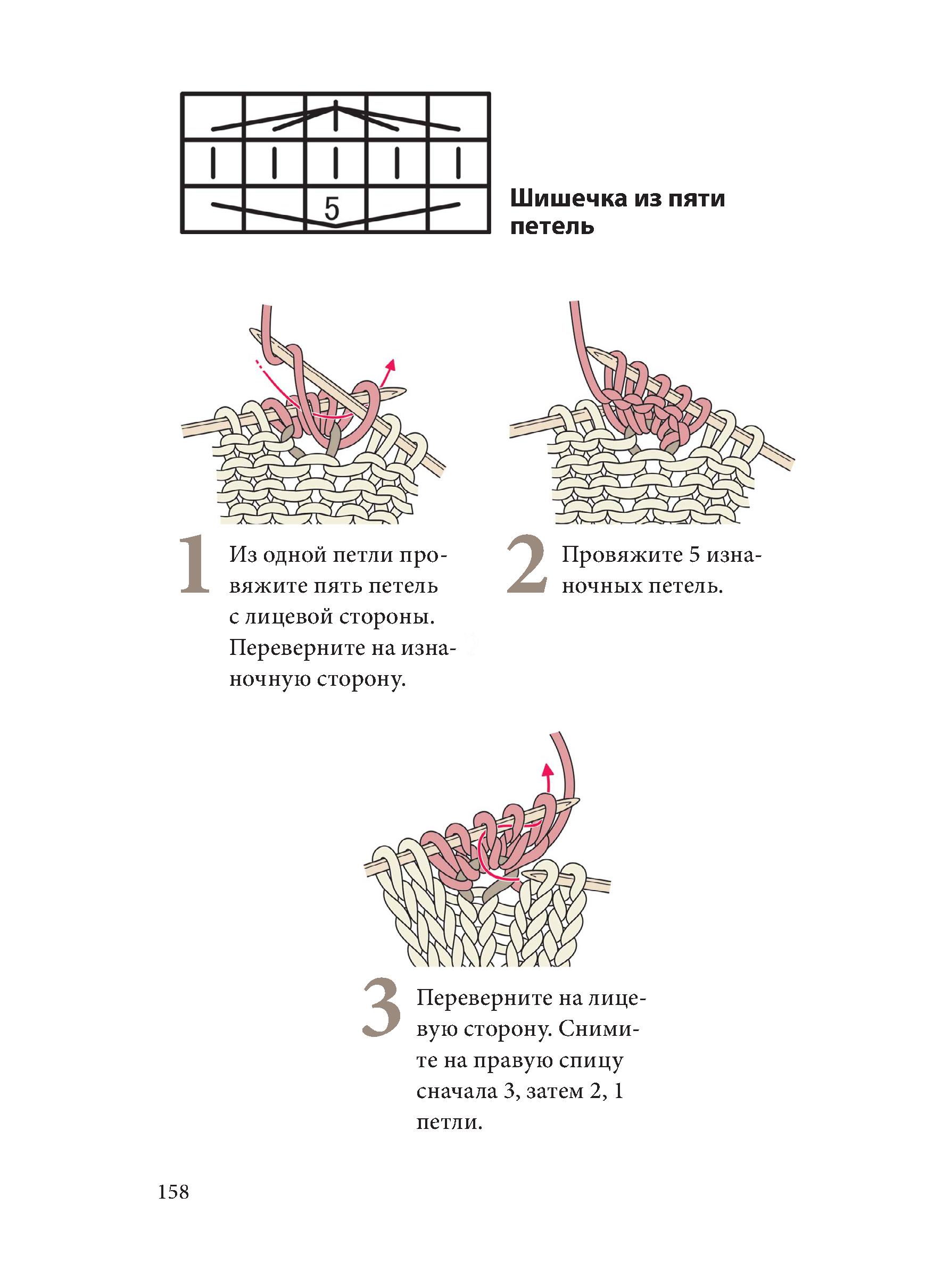 5

Шишечка из пяти петель

1 Из одной петли провяжите пять петель с лицевой стороны. Переверните на изнаночную сторону.

2 Провяжите 5 изнаночных петель.

3 Переверните на лицевую сторону. Снимите на правую спицу сначала 3, затем 2, 1 петли.

158