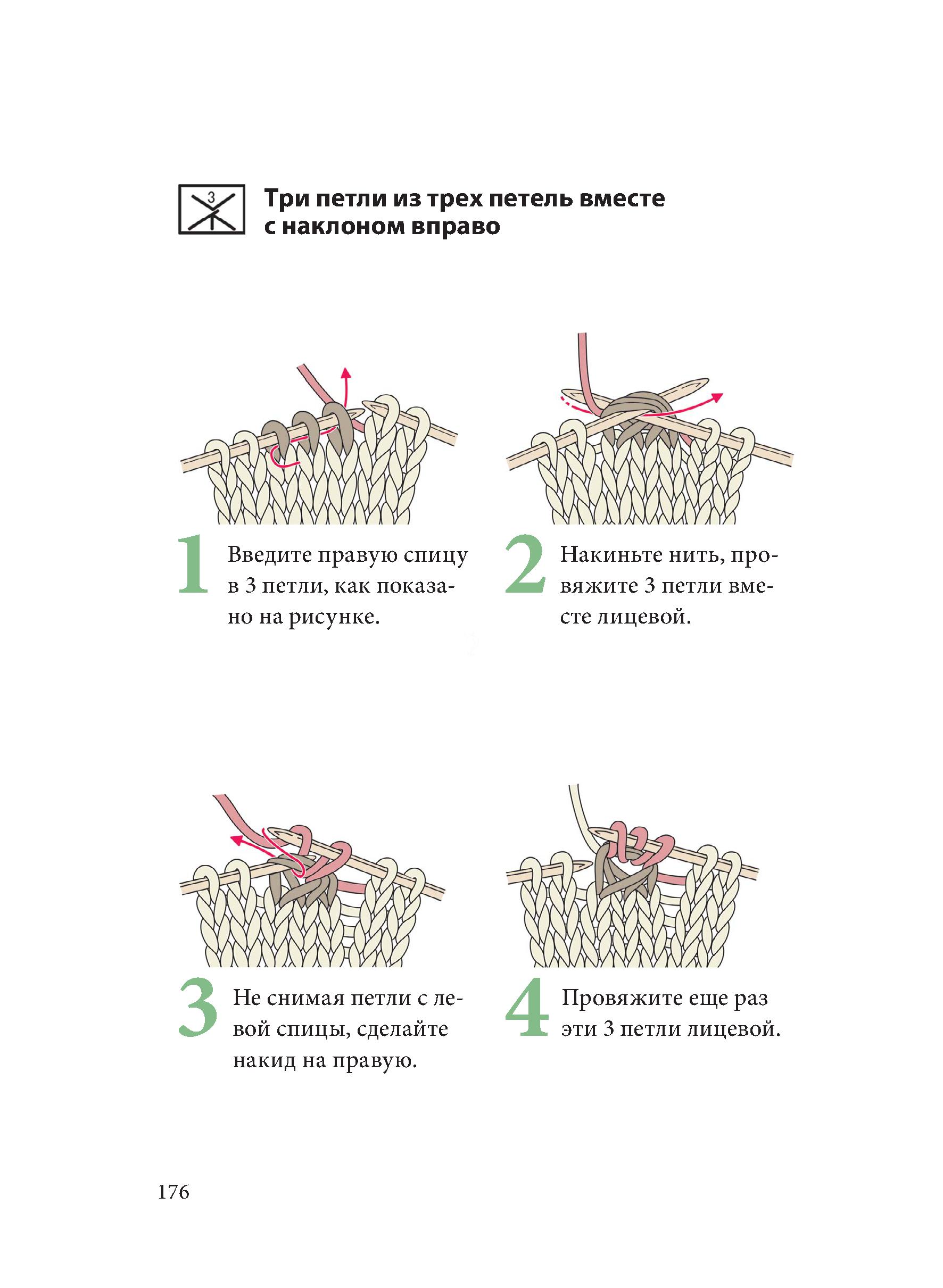 3

Три петли из трех петель вместе с наклоном вправо

1 Введите правую спицу в 3 петли, как показано на рисунке.

2 Накиньте нить, провяжите 3 петли вместе лицевой.

3 Не снимая петли с левой спицы, сделайте накид на правую.

4 Провяжите еще раз эти 3 петли лицевой.

176