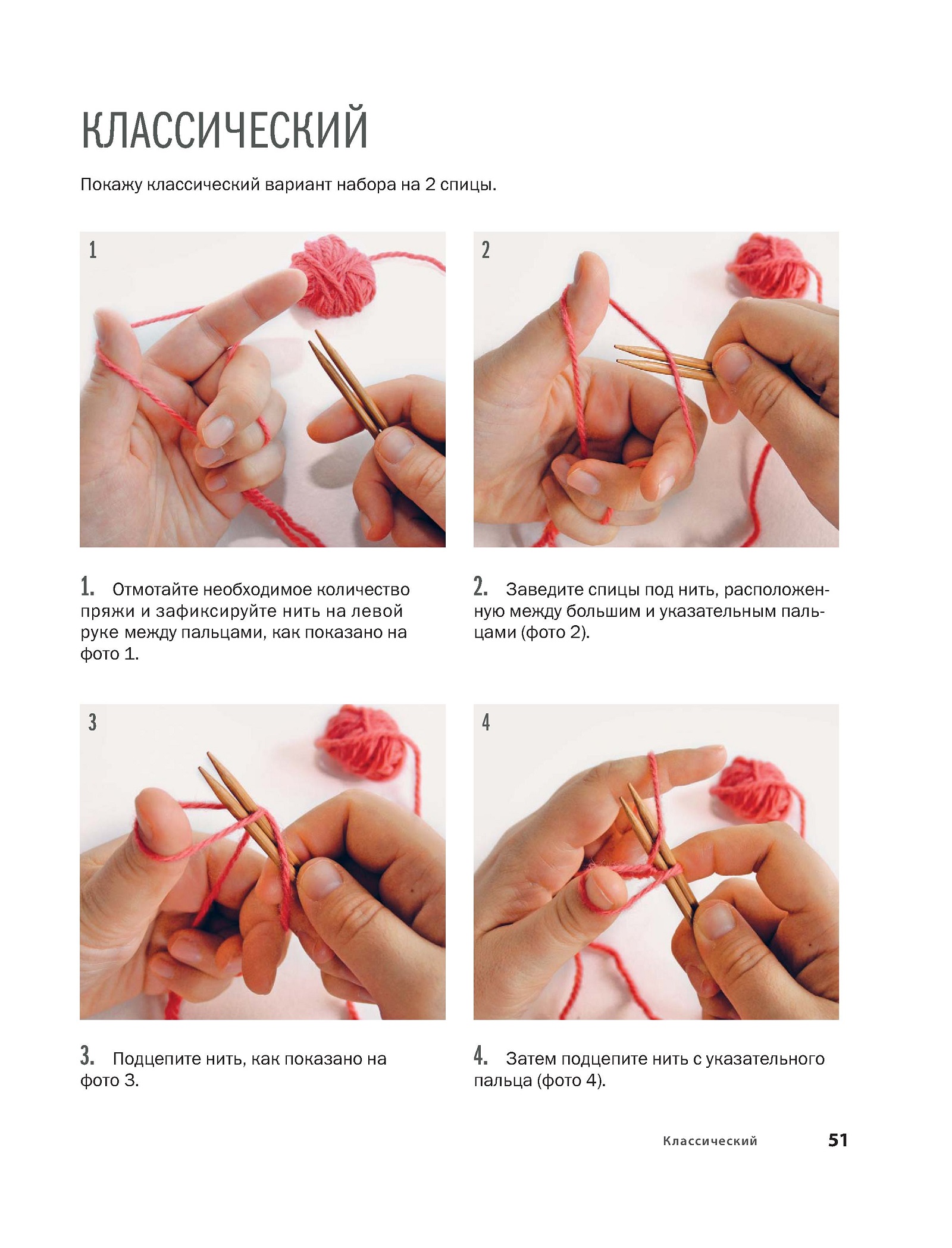 КЛАССИЧЕСКИЙ

Покажу классический вариант набора на 2 спицы.

1

2

1. Отмотайте необходимое количество пряжи и зафиксируйте нить на левой руке между пальцами, как показано на фото 1.

2. Заведите спицы под нить, расположенную между большим и указательным пальцами (фото 2).

3

4

3. Подцепите нить, как показано на фото 3.

4. Затем подцепите нить с указательного пальца (фото 4).

Классический 51