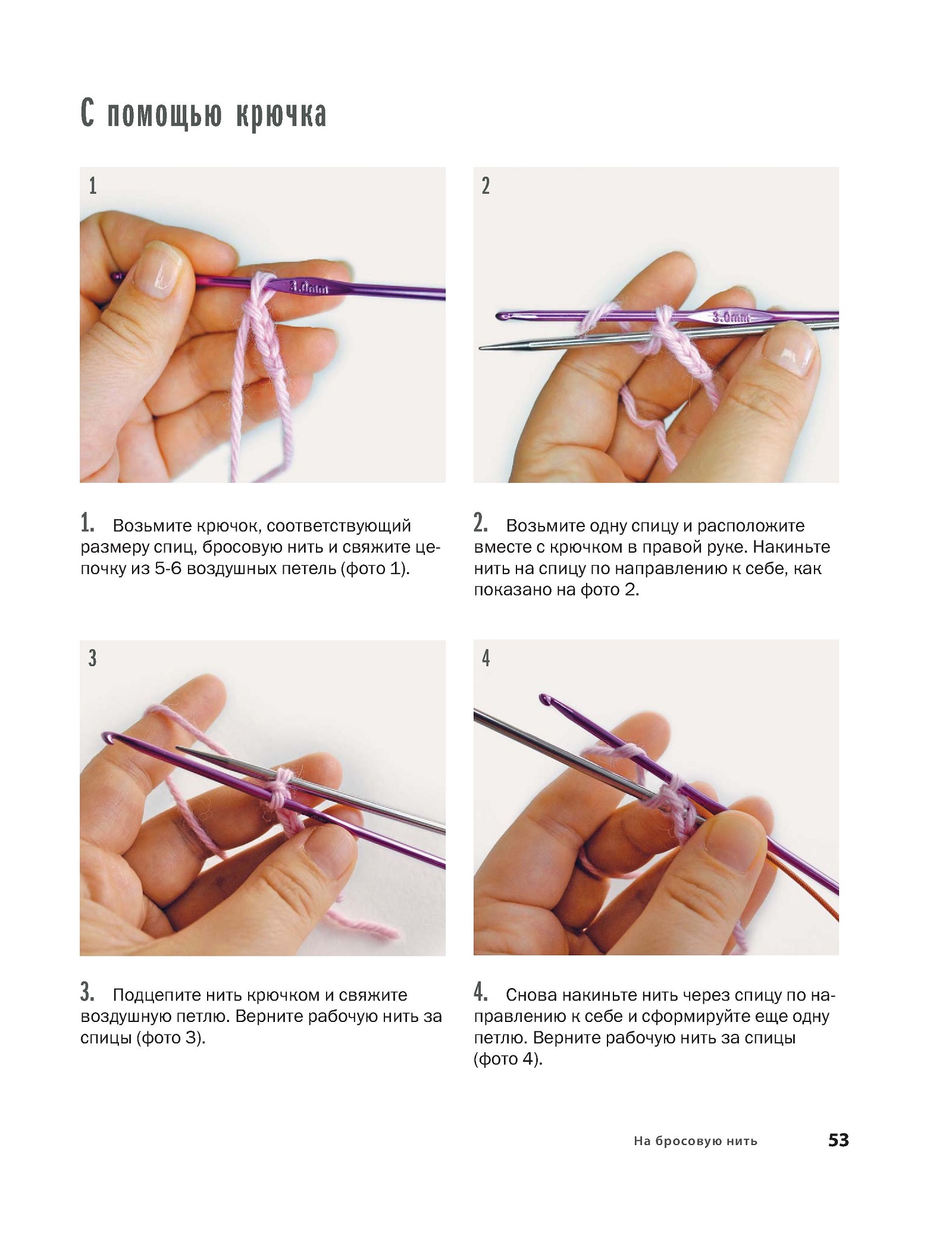 С помощью крючка

1

3.0mm

2

3.0mm

1. Возьмите крючок, соответствующий размеру спиц, бросовую нить и свяжите цепочку из 5-6 воздушных петель (фото 1).

2. Возьмите одну спицу и расположите вместе с крючком в правой руке. Накиньте нить на спицу по направлению к себе, как показано на фото 2.

3

4

3. Подцепите нить крючком и свяжите воздушную петлю. Верните рабочую нить за спицы (фото 3).

4. Снова накиньте нить через спицу по направлению к себе и сформируйте еще одну петлю. Верните рабочую нить за спицы (фото 4).

На бросовую нить 53