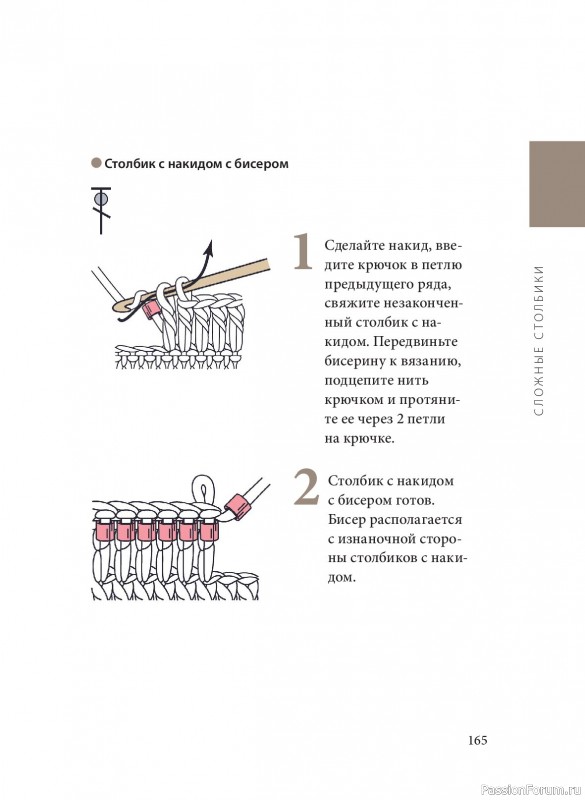 Столбик с накидом с бисером

1 Сделайте накид, введите крючок в петлю предыдущего ряда, свяжите незаконченный столбик с накидом. Передвиньте бисерину к вязанию, подцепите нить крючком и протяните ее через 2 петли на крючке.

2 Столбик с накидом с бисером готов. Бисер располагается с изнаночной стороны столбиков с накидом.

СЛОЖНЫЕ СТОЛБИКИ

165

PassionForum.ru