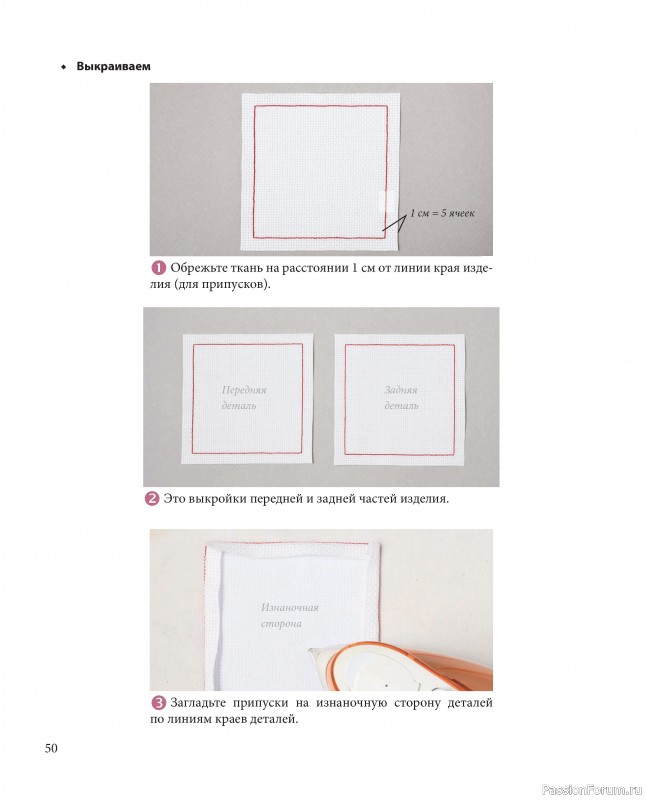 • Выкраиваем

1 см = 5 ячеек

1 Обрежьте ткань на расстоянии 1 см от линии края изделия (для припусков).

Передняя деталь

Задняя деталь

2 Это выкройки передней и задней частей изделия.

Изнаночная сторона

3 Загладьте припуски на изнаночную сторону деталей по линиям краев деталей.

50

PassionForum.ru