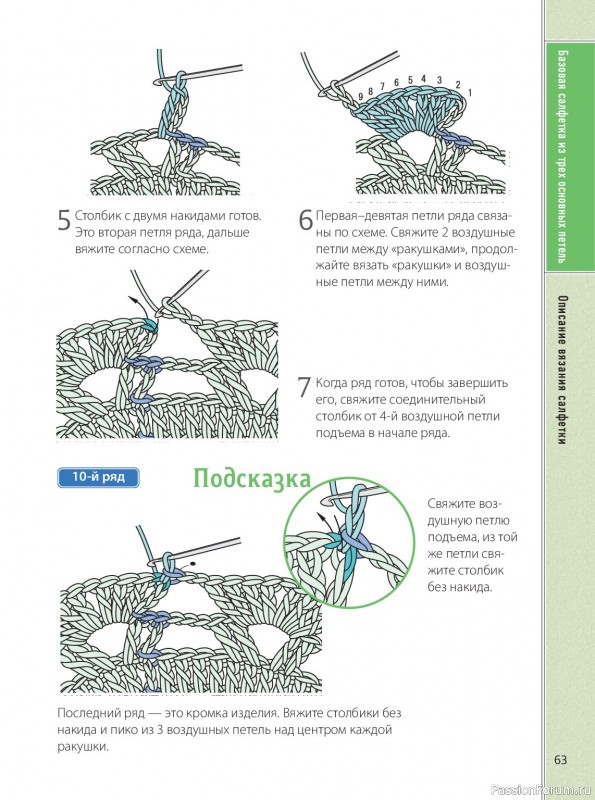 9 8 7 6 5 4 3 2 1

5 Столбик с двумя накидами готов. Это вторая петля ряда, дальше вяжите согласно схеме.

6 Первая–девятая петли ряда связаны по схеме. Свяжите 2 воздушные петли между «ракушками», продолжайте вязать «ракушки» и воздушные петли между ними.

7 Когда ряд готов, чтобы завершить его, свяжите соединительный столбик от 4-й воздушной петли подъема в начале ряда.

10-й ряд

Подсказка

Свяжите воздушную петлю подъема, из той же петли свяжите столбик без накида.

Последний ряд — это кромка изделия. Вяжите столбики без накида и пико из 3 воздушных петель над центром каждой ракушки.

Базовая салфетка из трех основных петель

Описание вязания салфетки

63

PassionForum.ru