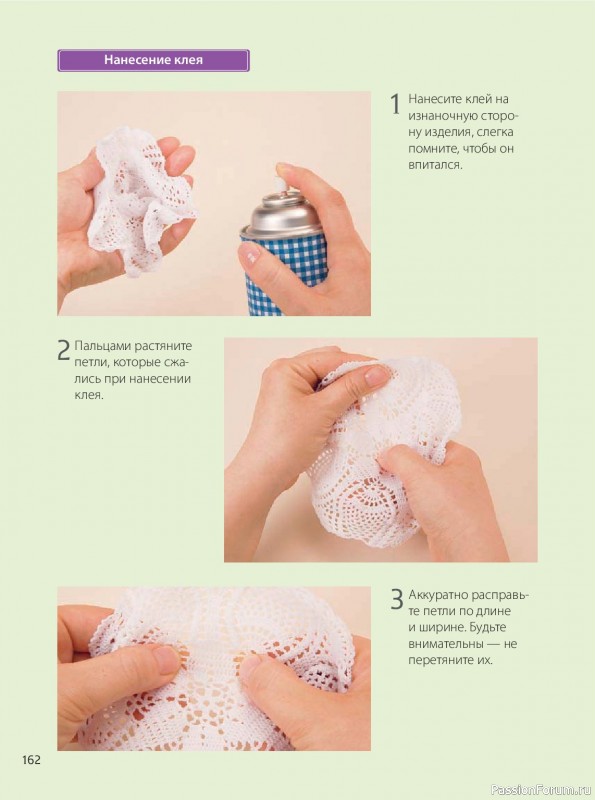 Нанесение клея

1 Нанесите клей на изнаночную сторону изделия, слегка помните, чтобы он впитался.

2 Пальцами растяните петли, которые сжались при нанесении клея.

3 Аккуратно расправьте петли по длине и ширине. Будьте внимательны — не перетяните их.

162

PassionForum.ru