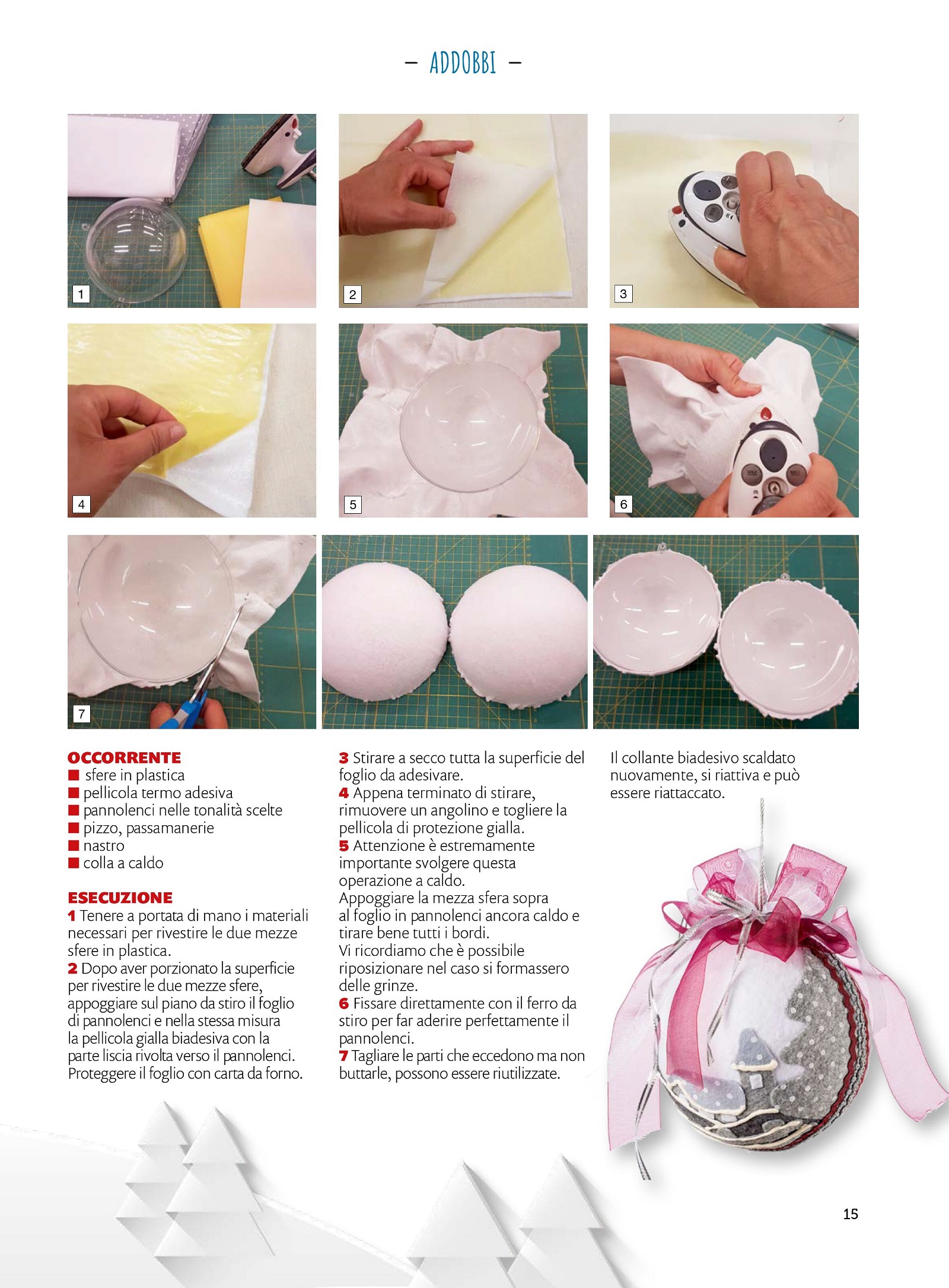 – ADDOBBI –

1

2

3

4

5

6

7

OCCORRENTE
■ sfere in plastica
■ pellicola termo adesiva
■ pannolenci nelle tonalità scelte
■ pizzo, passamanerie
■ nastro
■ colla a caldo

ESECUZIONE
1 Tenere a portata di mano i materiali necessari per rivestire le due mezze sfere in plastica.
2 Dopo aver porzionato la superficie per rivestire le due mezze sfere, appoggiare sul piano da stiro il foglio di pannolenci e nella stessa misura la pellicola gialla biadesiva con la parte liscia rivolta verso il pannolenci. Proteggere il foglio con carta da forno.

3 Stirare a secco tutta la superficie del foglio da adesivare.
4 Appena terminato di stirare, rimuovere un angolino e togliere la pellicola di protezione gialla.
5 Attenzione è estremamente importante svolgere questa operazione a caldo.
Appoggiare la mezza sfera sopra al foglio in pannolenci ancora caldo e tirare bene tutti i bordi.
Vi ricordiamo che è possibile riposizionare nel caso si formassero delle grinze.
6 Fissare direttamente con il ferro da stiro per far aderire perfettamente il pannolenci.
7 Tagliare le parti che eccedono ma non buttarle, possono essere riutilizzate.

Il collante biadesivo scaldato nuovamente, si riattiva e può essere riattaccato.

15