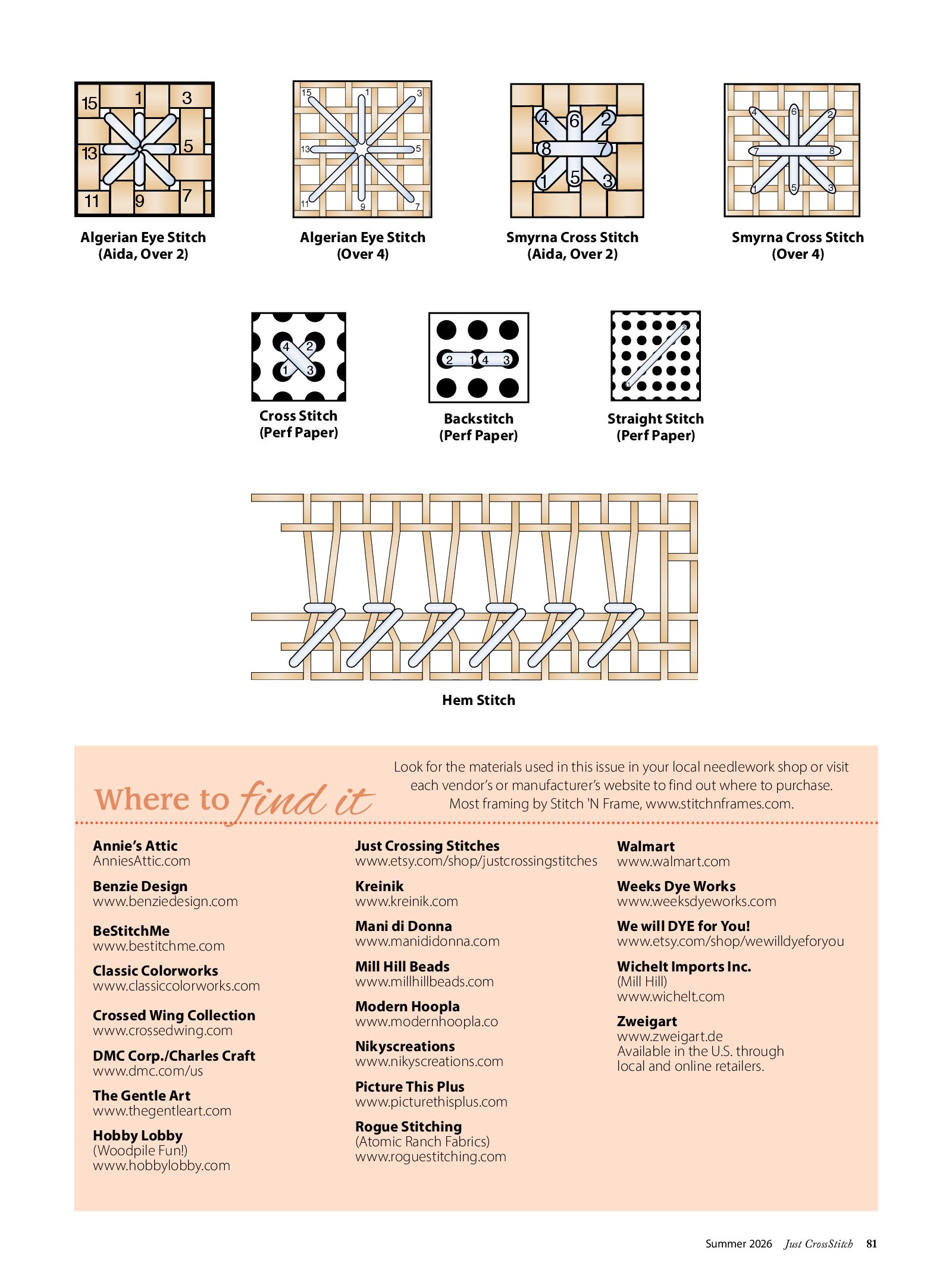 15 1 3
13 5
11 9 7

Algerian Eye Stitch
(Aida, Over 2)

15 1 3
13 5
11 9 7

Algerian Eye Stitch
(Over 4)

4 6 2
8 7
1 5 3

Smyrna Cross Stitch
(Aida, Over 2)

4 6 2
7 8
1 5 3

Smyrna Cross Stitch
(Over 4)

4 2
1 3

Cross Stitch
(Perf Paper)

2 1 4 3

Backstitch
(Perf Paper)

2
1

Straight Stitch
(Perf Paper)

Hem Stitch

Where to find it

Look for the materials used in this issue in your local needlework shop or visit each vendor's or manufacturer's website to find out where to purchase. Most framing by Stitch 'N Frame, www.stitchnframes.com.

Annie's Attic
AnniesAttic.com

Benzie Design
www.benziedesign.com

BeStitchMe
www.bestitchme.com

Classic Colorworks
www.classiccolorworks.com

Crossed Wing Collection
www.crossedwing.com

DMC Corp./Charles Craft
www.dmc.com/us

The Gentle Art
www.thegentleart.com

Hobby Lobby
(Woodpile Fun!)
www.hobbylobby.com

Just Crossing Stitches
www.etsy.com/shop/justcrossingstitches

Kreinik
www.kreinik.com

Mani di Donna
www.manididonna.com

Mill Hill Beads
www.millhillbeads.com

Modern Hoopla
www.modernhoopla.co

Nikyscreations
www.nikyscreations.com

Picture This Plus
www.picturethisplus.com

Rogue Stitching
(Atomic Ranch Fabrics)
www.roguestitching.com

Walmart
www.walmart.com

Weeks Dye Works
www.weeksdyeworks.com

We will DYE for You!
www.etsy.com/shop/wewilldyeforyou

Wichelt Imports Inc.
(Mill Hill)
www.wichelt.com

Zweigart
www.zweigart.de
Available in the U.S. through local and online retailers.

Summer 2026 Just CrossStitch 81