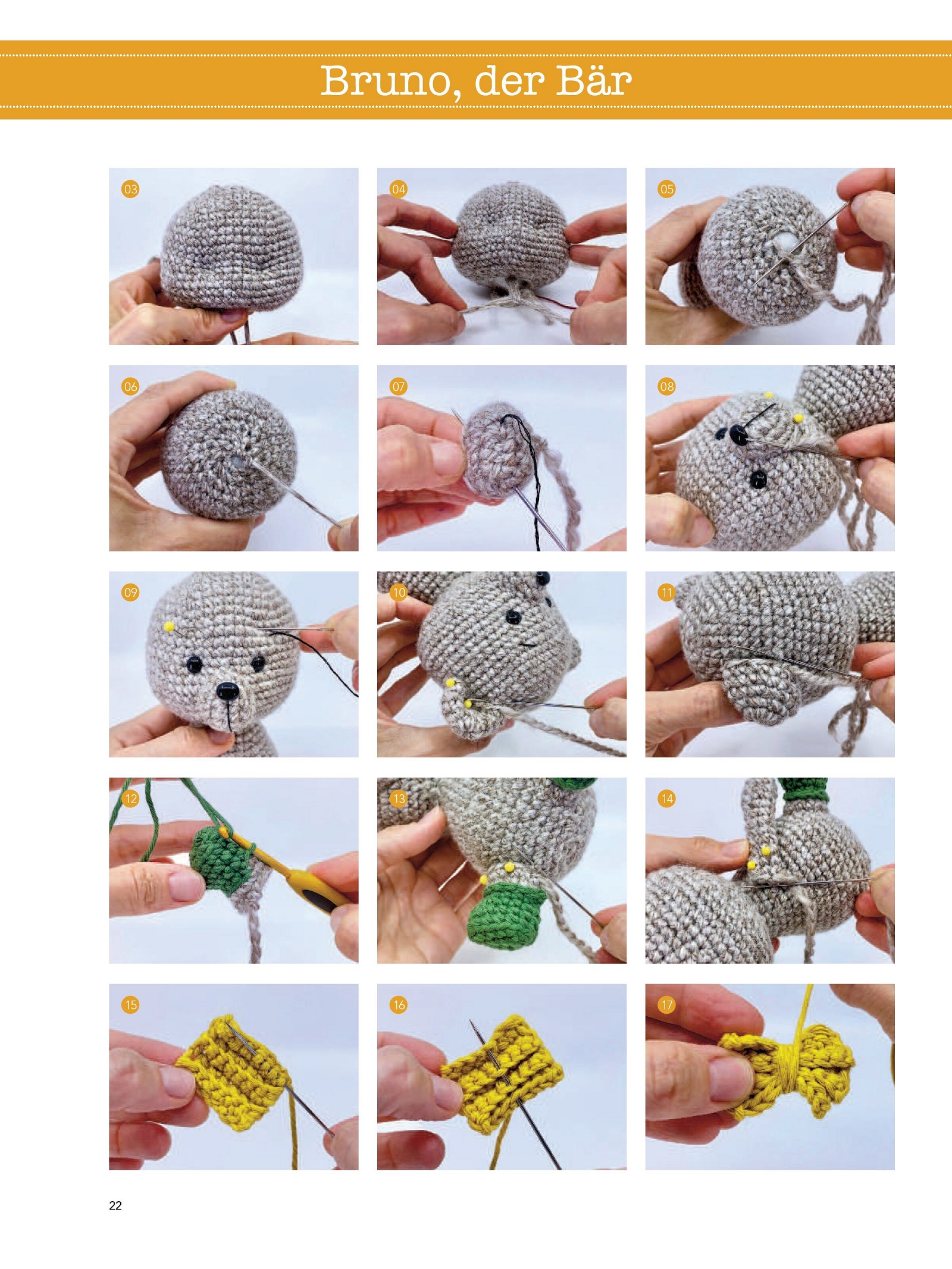 Bruno, der Bär

03

04

05

06

07

08

09

10

11

12

13

14

15

16

17

22