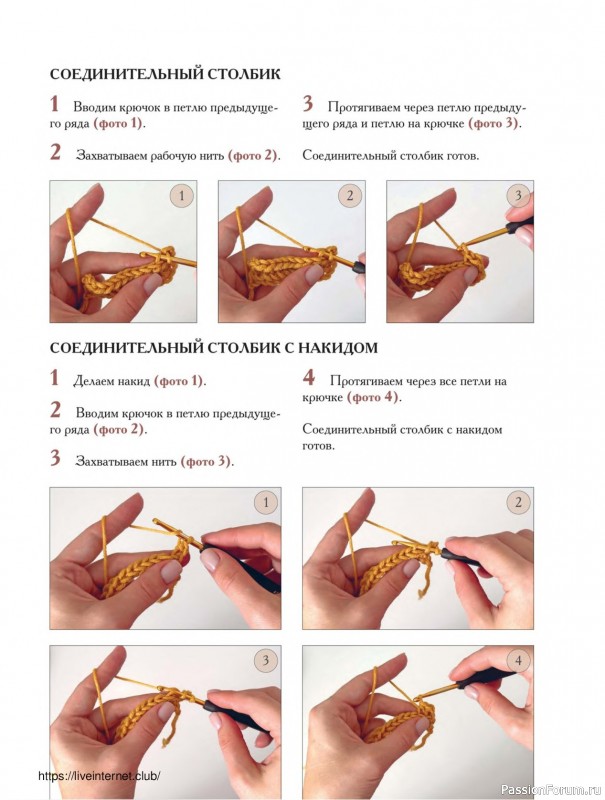 СОЕДИНИТЕЛЬНЫЙ СТОЛБИК

1 Вводим крючок в петлю предыдущего ряда (фото 1).

2 Захватываем рабочую нить (фото 2).

3 Протягиваем через петлю предыдущего ряда и петлю на крючке (фото 3).

Соединительный столбик готов.

1

2

3

СОЕДИНИТЕЛЬНЫЙ СТОЛБИК С НАКИДОМ

1 Делаем накид (фото 1).

2 Вводим крючок в петлю предыдущего ряда (фото 2).

3 Захватываем нить (фото 3).

4 Протягиваем через все петли на крючке (фото 4).

Соединительный столбик с накидом готов.

1

2

3

4

https://liveinternet.club/

PassionForum.ru