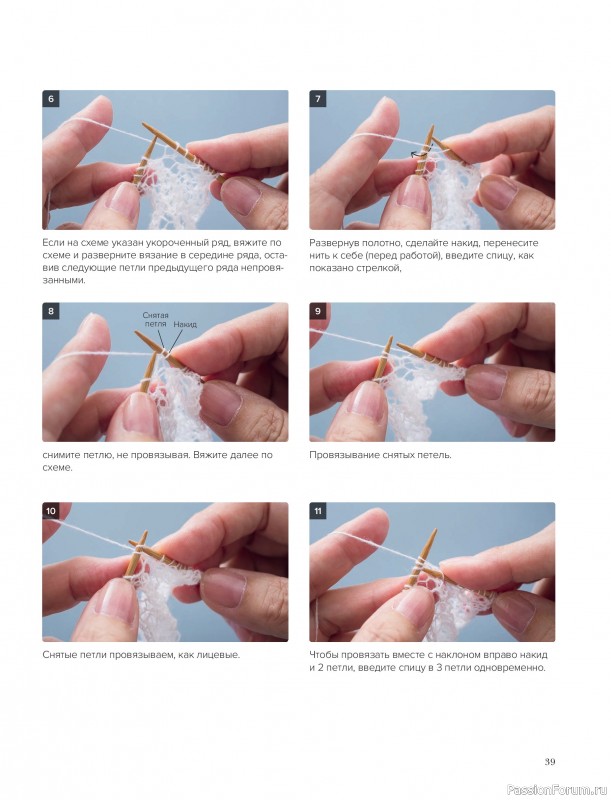 6

Если на схеме указан укороченный ряд, вяжите по схеме и разверните вязание в середине ряда, оставив следующие петли предыдущего ряда непровязанными.

7

Развернув полотно, сделайте накид, перенесите нить к себе (перед работой), введите спицу, как показано стрелкой,

8

Снятая петля

Накид

снимите петлю, не провязывая. Вяжите далее по схеме.

9

Провязывание снятых петель.

10

Снятые петли провязываем, как лицевые.

11

Чтобы провязать вместе с наклоном вправо накид и 2 петли, введите спицу в 3 петли одновременно.

39

PassionForum.ru