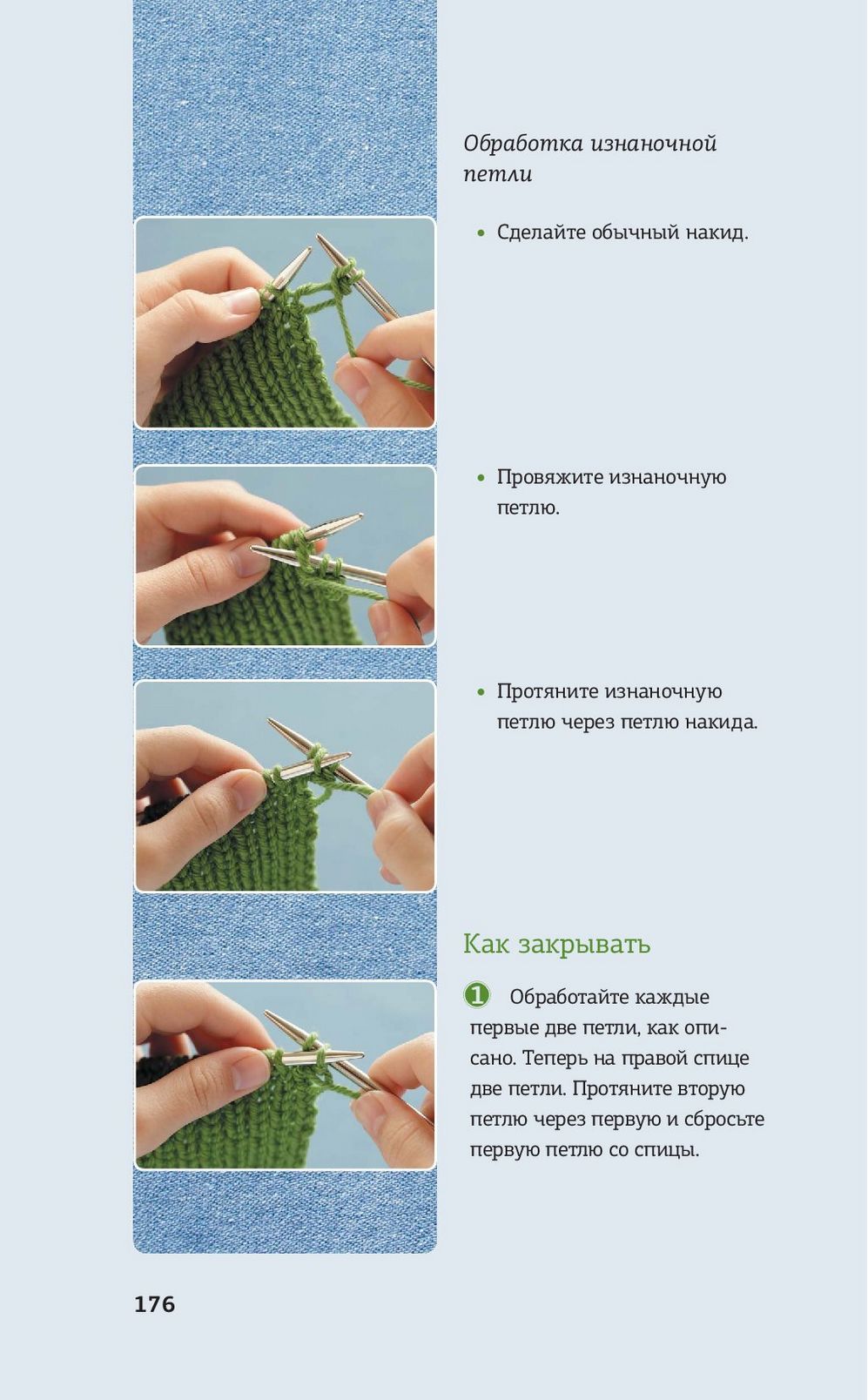 Обработка изнаночной петли

• Сделайте обычный накид.

• Провяжите изнаночную петлю.

• Протяните изнаночную петлю через петлю накида.

Как закрывать

1 Обработайте каждые первые две петли, как описано. Теперь на правой спице две петли. Протяните вторую петлю через первую и сбросьте первую петлю со спицы.

176