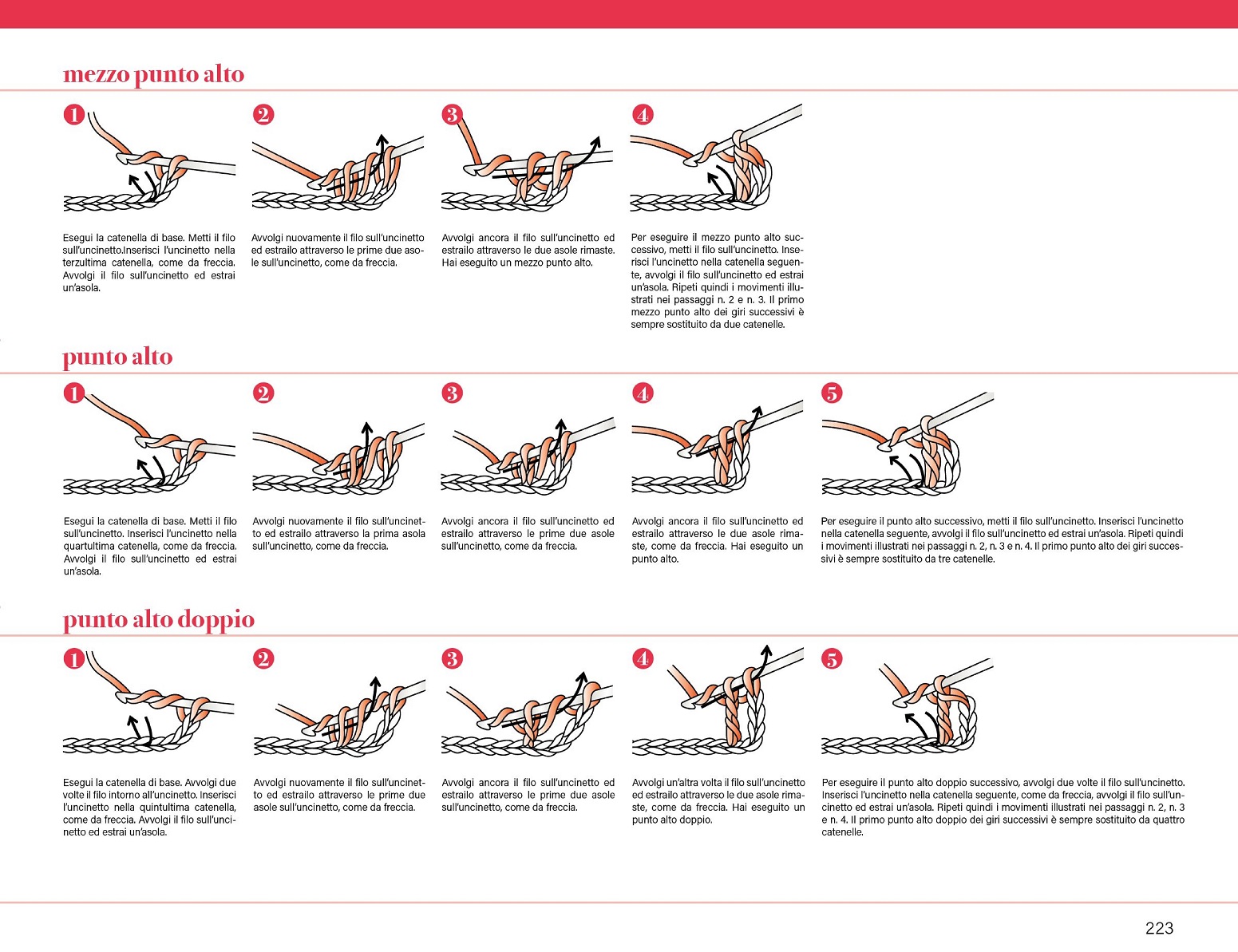 mezzo punto alto

1

Esegui la catenella di base. Metti il filo sull'uncinetto.Inserisci l'uncinetto nella terzultima catenella, come da freccia. Avvolgi il filo sull'uncinetto ed estrai un'asola.

2

Avvolgi nuovamente il filo sull'uncinetto ed estrailo attraverso le prime due asole sull'uncinetto, come da freccia.

3

Avvolgi ancora il filo sull'uncinetto ed estrailo attraverso le due asole rimaste. Hai eseguito un mezzo punto alto.

4

Per eseguire il mezzo punto alto successivo, metti il filo sull'uncinetto. Inserisci l'uncinetto nella catenella seguente, avvolgi il filo sull'uncinetto ed estrai un'asola. Ripeti quindi i movimenti illustrati nei passaggi n. 2 e n. 3. Il primo mezzo punto alto dei giri successivi è sempre sostituito da due catenelle.

punto alto

1

Esegui la catenella di base. Metti il filo sull'uncinetto. Inserisci l'uncinetto nella quartultima catenella, come da freccia. Avvolgi il filo sull'uncinetto ed estrai un'asola.

2

Avvolgi nuovamente il filo sull'uncinetto ed estrailo attraverso la prima asola sull'uncinetto, come da freccia.

3

Avvolgi ancora il filo sull'uncinetto ed estrailo attraverso le prime due asole sull'uncinetto, come da freccia.

4

Avvolgi ancora il filo sull'uncinetto ed estrailo attraverso le due asole rimaste, come da freccia. Hai eseguito un punto alto.

5

Per eseguire il punto alto successivo, metti il filo sull'uncinetto. Inserisci l'uncinetto nella catenella seguente, avvolgi il filo sull'uncinetto ed estrai un'asola. Ripeti quindi i movimenti illustrati nei passaggi n. 2, n. 3 e n. 4. Il primo punto alto dei giri successivi è sempre sostituito da tre catenelle.

punto alto doppio

1

Esegui la catenella di base. Avvolgi due volte il filo intorno all'uncinetto. Inserisci l'uncinetto nella quintultima catenella, come da freccia. Avvolgi il filo sull'uncinetto ed estrai un'asola.

2

Avvolgi nuovamente il filo sull'uncinetto ed estrailo attraverso le prime due asole sull'uncinetto, come da freccia.

3

Avvolgi ancora il filo sull'uncinetto ed estrailo attraverso le prime due asole sull'uncinetto, come da freccia.

4

Avvolgi un'altra volta il filo sull'uncinetto ed estrailo attraverso le due asole rimaste, come da freccia. Hai eseguito un punto alto doppio.

5

Per eseguire il punto alto doppio successivo, avvolgi due volte il filo sull'uncinetto. Inserisci l'uncinetto nella catenella seguente, come da freccia, avvolgi il filo sull'uncinetto ed estrai un'asola. Ripeti quindi i movimenti illustrati nei passaggi n. 2, n. 3 e n. 4. Il primo punto alto doppio dei giri successivi è sempre sostituito da quattro catenelle.

223