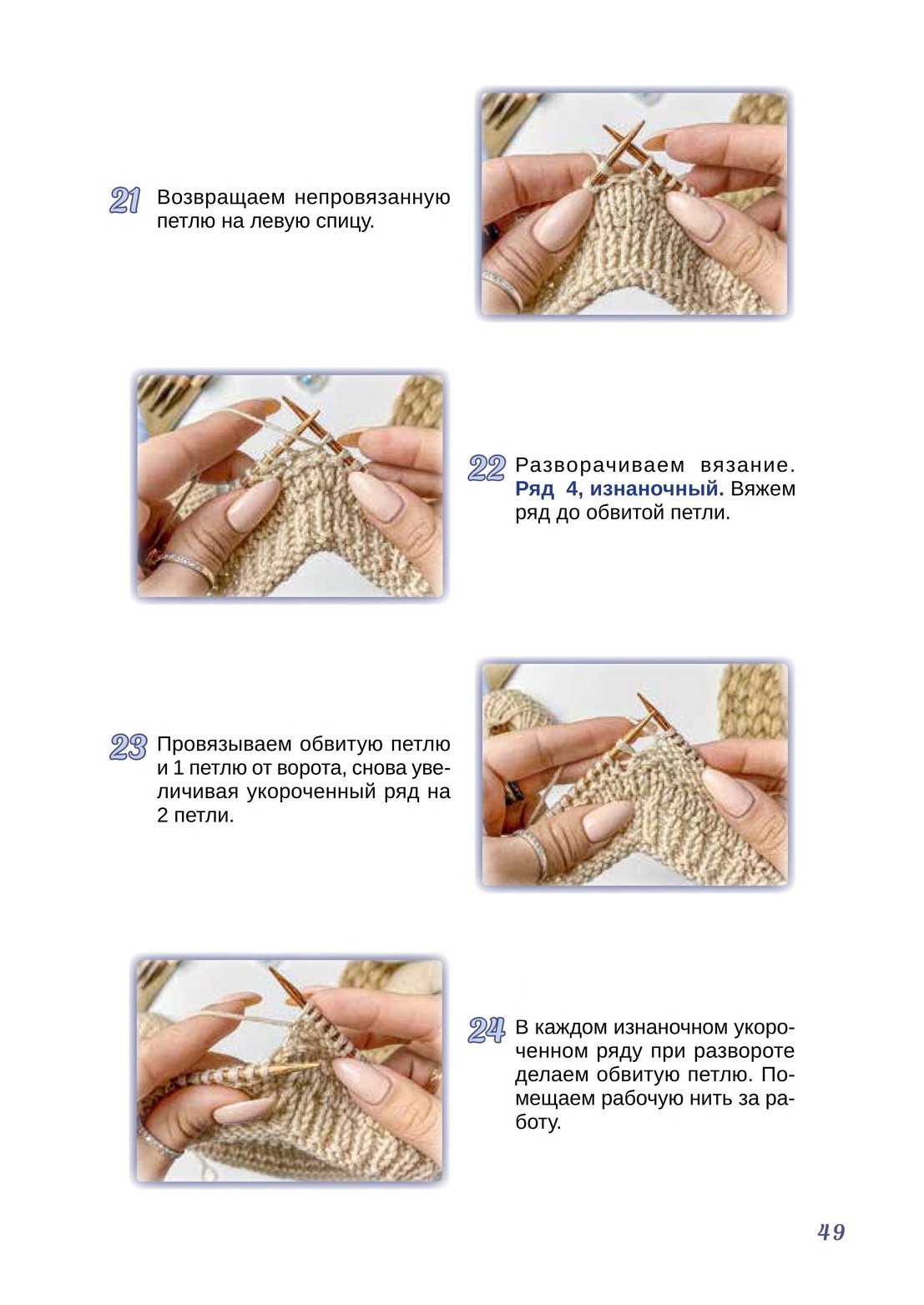 21 Возвращаем непровязанную петлю на левую спицу.

22 Разворачиваем вязание. Ряд 4, изнаночный. Вяжем ряд до обвитой петли.

23 Провязываем обвитую петлю и 1 петлю от ворота, снова увеличивая укороченный ряд на 2 петли.

24 В каждом изнаночном укороченном ряду при развороте делаем обвитую петлю. Помещаем рабочую нить за работу.

49