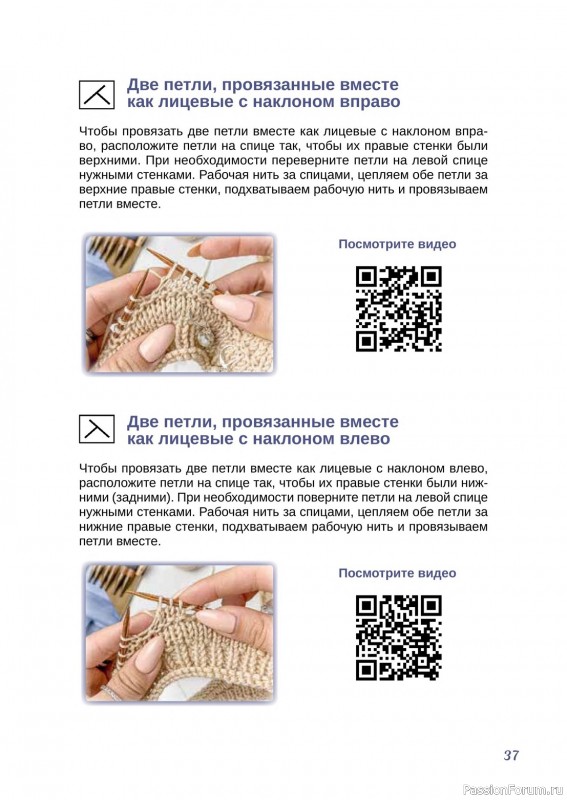 Две петли, провязанные вместе как лицевые с наклоном вправо

Чтобы провязать две петли вместе как лицевые с наклоном вправо, расположите петли на спице так, чтобы их правые стенки были верхними. При необходимости переверните петли на левой спице нужными стенками. Рабочая нить за спицами, цепляем обе петли за верхние правые стенки, подхватываем рабочую нить и провязываем петли вместе.

Посмотрите видео

Две петли, провязанные вместе как лицевые с наклоном влево

Чтобы провязать две петли вместе как лицевые с наклоном влево, расположите петли на спице так, чтобы их правые стенки были нижними (задними). При необходимости поверните петли на левой спице нужными стенками. Рабочая нить за спицами, цепляем обе петли за нижние правые стенки, подхватываем рабочую нить и провязываем петли вместе.

Посмотрите видео

37

PassionForum.ru