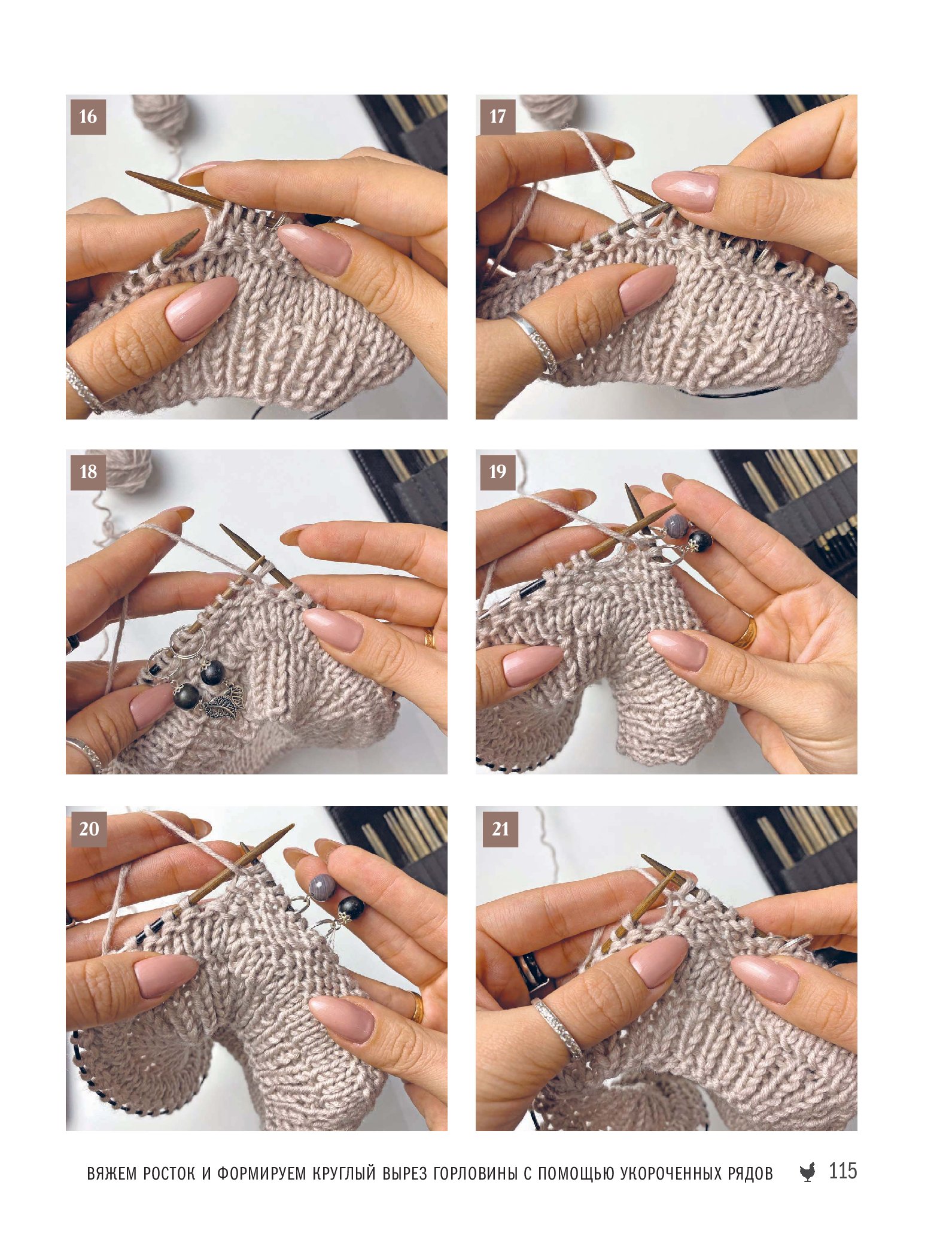 16

17

18

19

20

21

ВЯЖЕМ РОСТОК И ФОРМИРУЕМ КРУГЛЫЙ ВЫРЕЗ ГОРЛОВИНЫ С ПОМОЩЬЮ УКОРОЧЕННЫХ РЯДОВ 115