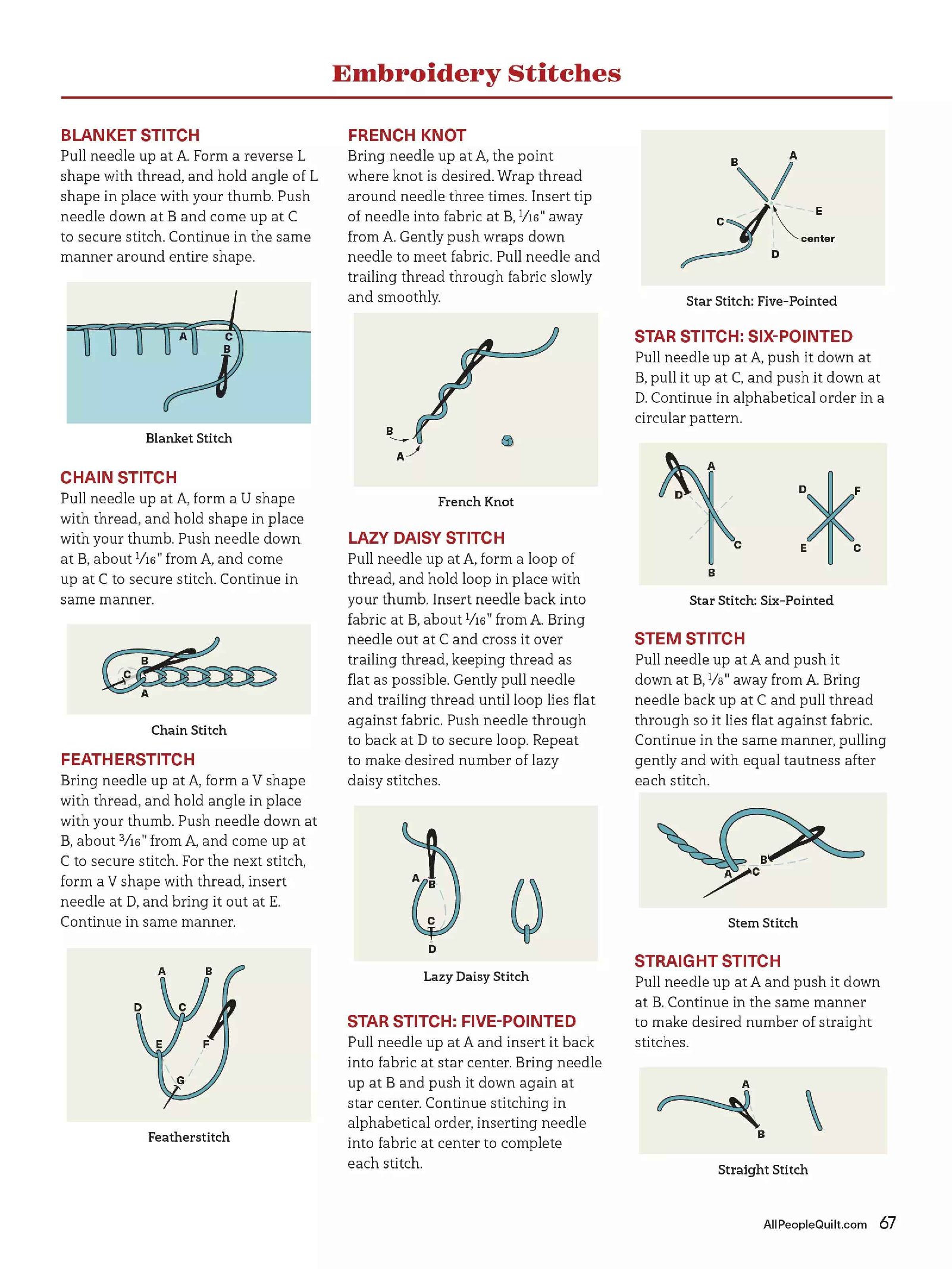 Embroidery Stitches

BLANKET STITCH
Pull needle up at A. Form a reverse L shape with thread, and hold angle of L shape in place with your thumb. Push needle down at B and come up at C to secure stitch. Continue in the same manner around entire shape.

A C B

Blanket Stitch

CHAIN STITCH
Pull needle up at A, form a U shape with thread, and hold shape in place with your thumb. Push needle down at B, about $\frac{1}{16}$" from A, and come up at C to secure stitch. Continue in same manner.

B C A

Chain Stitch

FEATHERSTITCH
Bring needle up at A, form a V shape with thread, and hold angle in place with your thumb. Push needle down at B, about $\frac{3}{16}$" from A, and come up at C to secure stitch. For the next stitch, form a V shape with thread, insert needle at D, and bring it out at E. Continue in same manner.

A B D C E F G

Featherstitch

FRENCH KNOT
Bring needle up at A, the point where knot is desired. Wrap thread around needle three times. Insert tip of needle into fabric at B, $\frac{1}{16}$" away from A. Gently push wraps down needle to meet fabric. Pull needle and trailing thread through fabric slowly and smoothly.

B A

French Knot

LAZY DAISY STITCH
Pull needle up at A, form a loop of thread, and hold loop in place with your thumb. Insert needle back into fabric at B, about $\frac{1}{16}$" from A. Bring needle out at C and cross it over trailing thread, keeping thread as flat as possible. Gently pull needle and trailing thread until loop lies flat against fabric. Push needle through to back at D to secure loop. Repeat to make desired number of lazy daisy stitches.

A B C D

Lazy Daisy Stitch

STAR STITCH: FIVE-POINTED
Pull needle up at A and insert it back into fabric at star center. Bring needle up at B and push it down again at star center. Continue stitching in alphabetical order, inserting needle into fabric at center to complete each stitch.

B A C E center D

Star Stitch: Five-Pointed

STAR STITCH: SIX-POINTED
Pull needle up at A, push it down at B, pull it up at C, and push it down at D. Continue in alphabetical order in a circular pattern.

A D C B D F E C

Star Stitch: Six-Pointed

STEM STITCH
Pull needle up at A and push it down at B, $\frac{1}{8}$" away from A. Bring needle back up at C and pull thread through so it lies flat against fabric. Continue in the same manner, pulling gently and with equal tautness after each stitch.

B A C

Stem Stitch

STRAIGHT STITCH
Pull needle up at A and push it down at B. Continue in the same manner to make desired number of straight stitches.

A B

Straight Stitch

AllPeopleQuilt.com 67