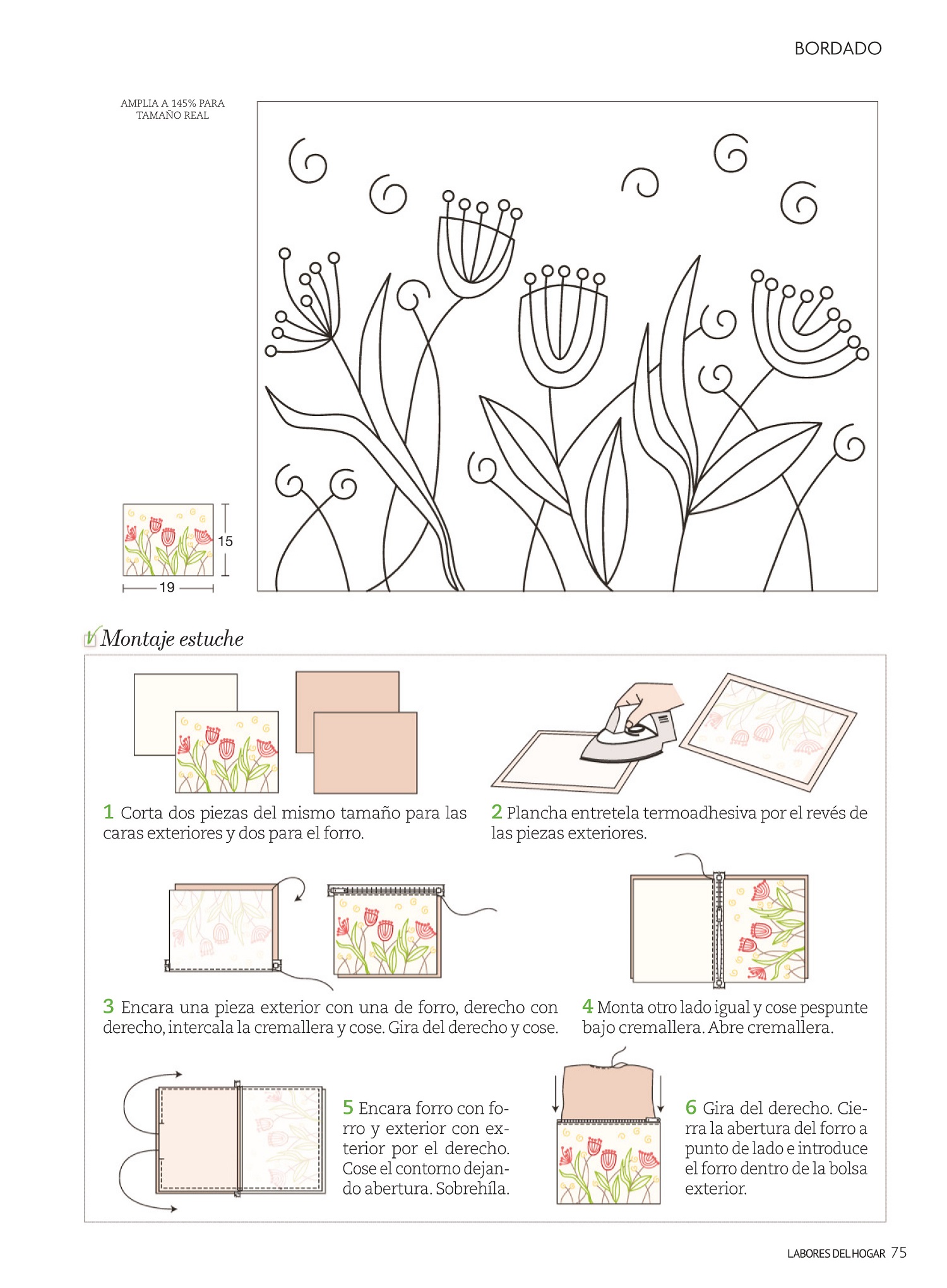 BORDADO

AMPLIA A 145% PARA TAMAÑO REAL

15

19

Montaje estuche

1 Corta dos piezas del mismo tamaño para las caras exteriores y dos para el forro.

2 Plancha entretela termoadhesiva por el revés de las piezas exteriores.

3 Encara una pieza exterior con una de forro, derecho con derecho, intercala la cremallera y cose. Gira del derecho y cose.

4 Monta otro lado igual y cose pespunte bajo cremallera. Abre cremallera.

5 Encara forro con forro y exterior con exterior por el derecho. Cose el contorno dejando abertura. Sobrehíla.

6 Gira del derecho. Cierra la abertura del forro a punto de lado e introduce el forro dentro de la bolsa exterior.

LABORES DEL HOGAR 75