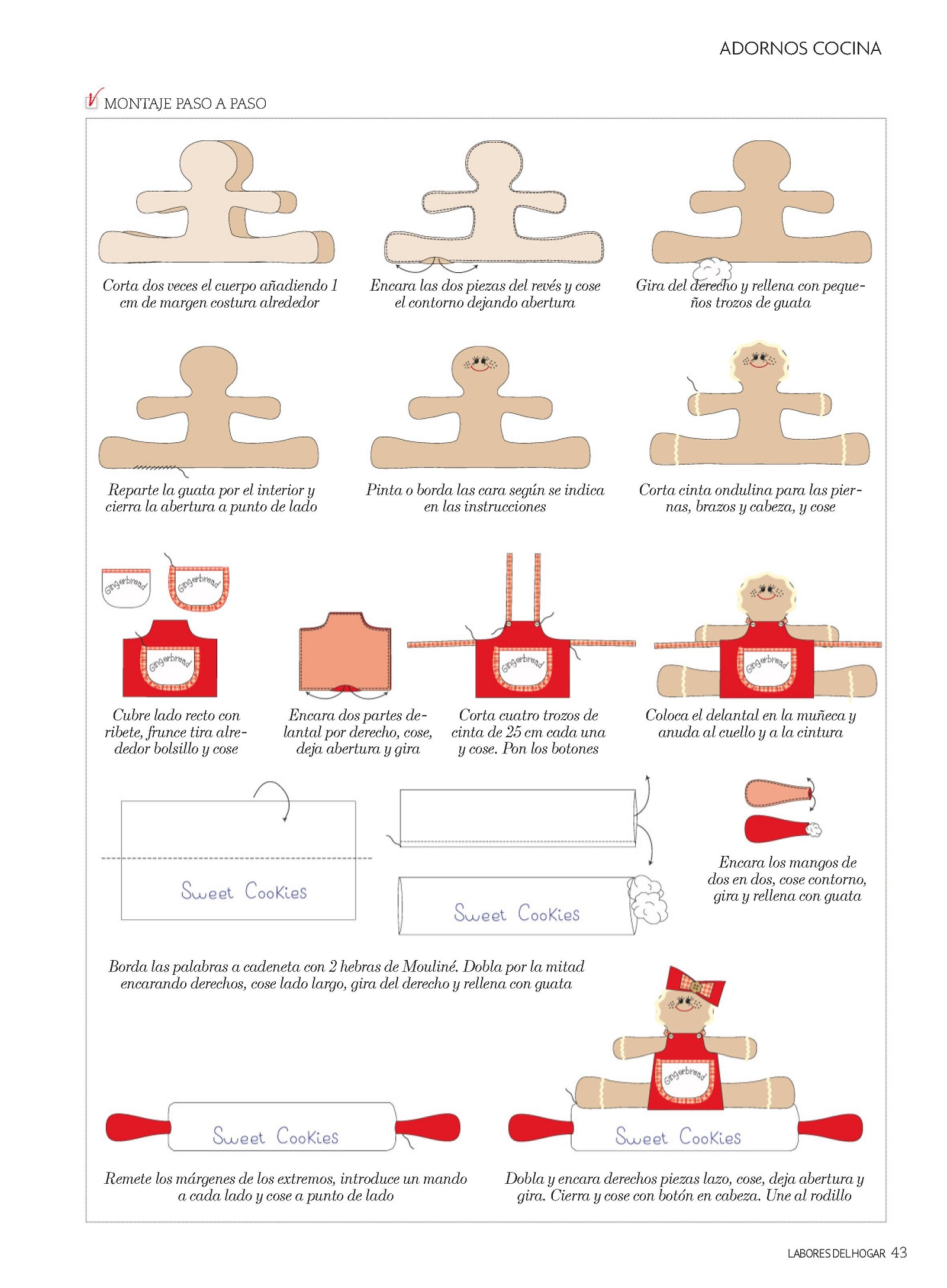 ADORNOS COCINA

MONTAJE PASO A PASO

Corta dos veces el cuerpo añadiendo 1 cm de margen costura alrededor

Encara las dos piezas del revés y cose el contorno dejando abertura

Gira del derecho y rellena con pequeños trozos de guata

Reparte la guata por el interior y cierra la abertura a punto de lado

Pinta o borda las cara según se indica en las instrucciones

Corta cinta ondulina para las piernas, brazos y cabeza, y cose

Gingerbread

Gingerbread

Gingerbread

Gingerbread

Gingerbread

Cubre lado recto con ribete, frunce tira alrededor bolsillo y cose

Encara dos partes delantal por derecho, cose, deja abertura y gira

Corta cuatro trozos de cinta de 25 cm cada una y cose. Pon los botones

Coloca el delantal en la muñeca y anuda al cuello y a la cintura

Sweet Cookies

Sweet Cookies

Encara los mangos de dos en dos, cose contorno, gira y rellena con guata

Borda las palabras a cadeneta con 2 hebras de Mouliné. Dobla por la mitad encarando derechos, cose lado largo, gira del derecho y rellena con guata

Gingerbread

Sweet Cookies

Sweet Cookies

Remete los márgenes de los extremos, introduce un mando a cada lado y cose a punto de lado

Dobla y encara derechos piezas lazo, cose, deja abertura y gira. Cierra y cose con botón en cabeza. Une al rodillo

LABORES DEL HOGAR 43