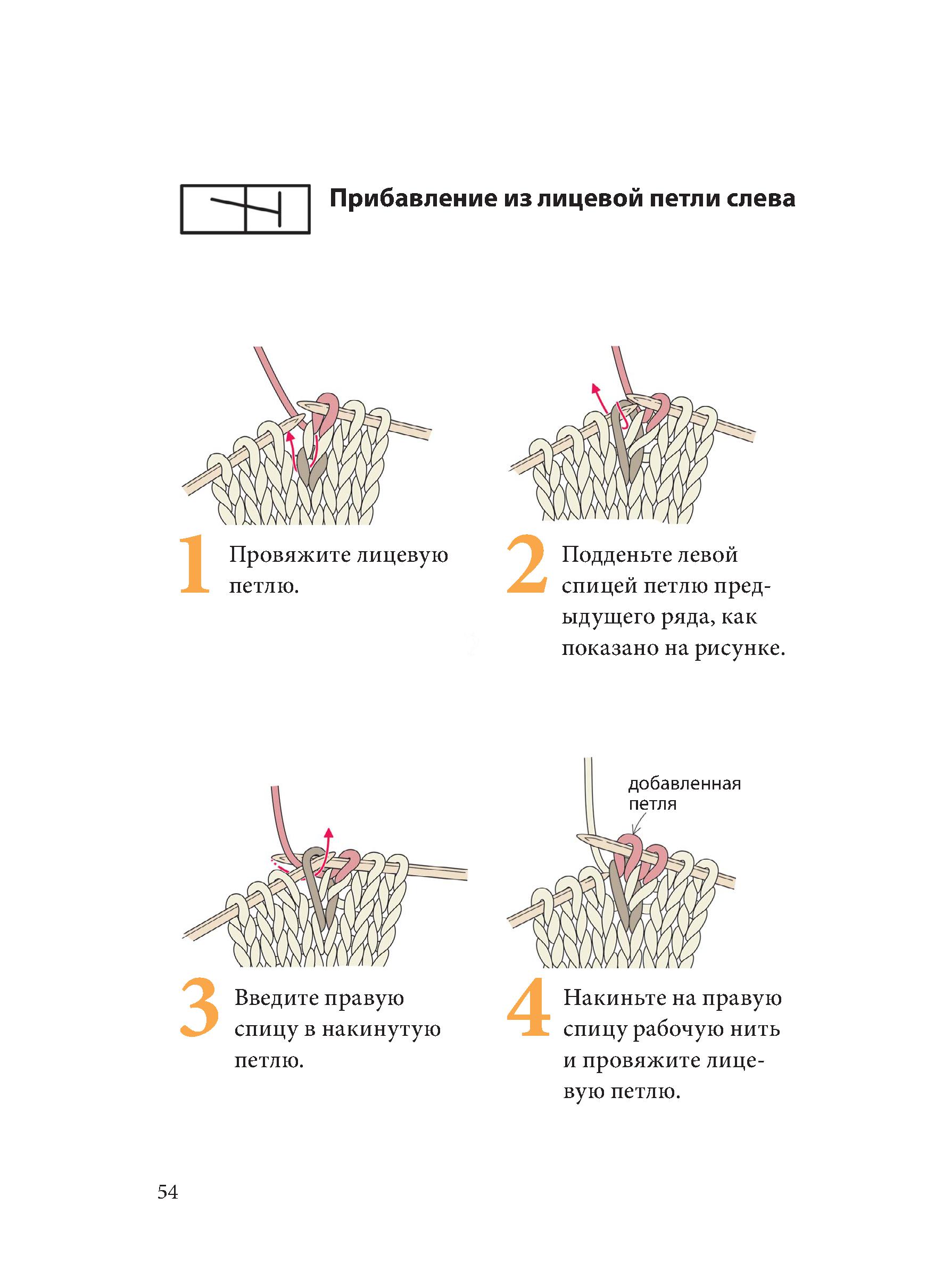 Прибавление из лицевой петли слева

1 Провяжите лицевую петлю.

2 Подденьте левой спицей петлю предыдущего ряда, как показано на рисунке.

добавленная петля

3 Введите правую спицу в накинутую петлю.

4 Накиньте на правую спицу рабочую нить и провяжите лицевую петлю.

54