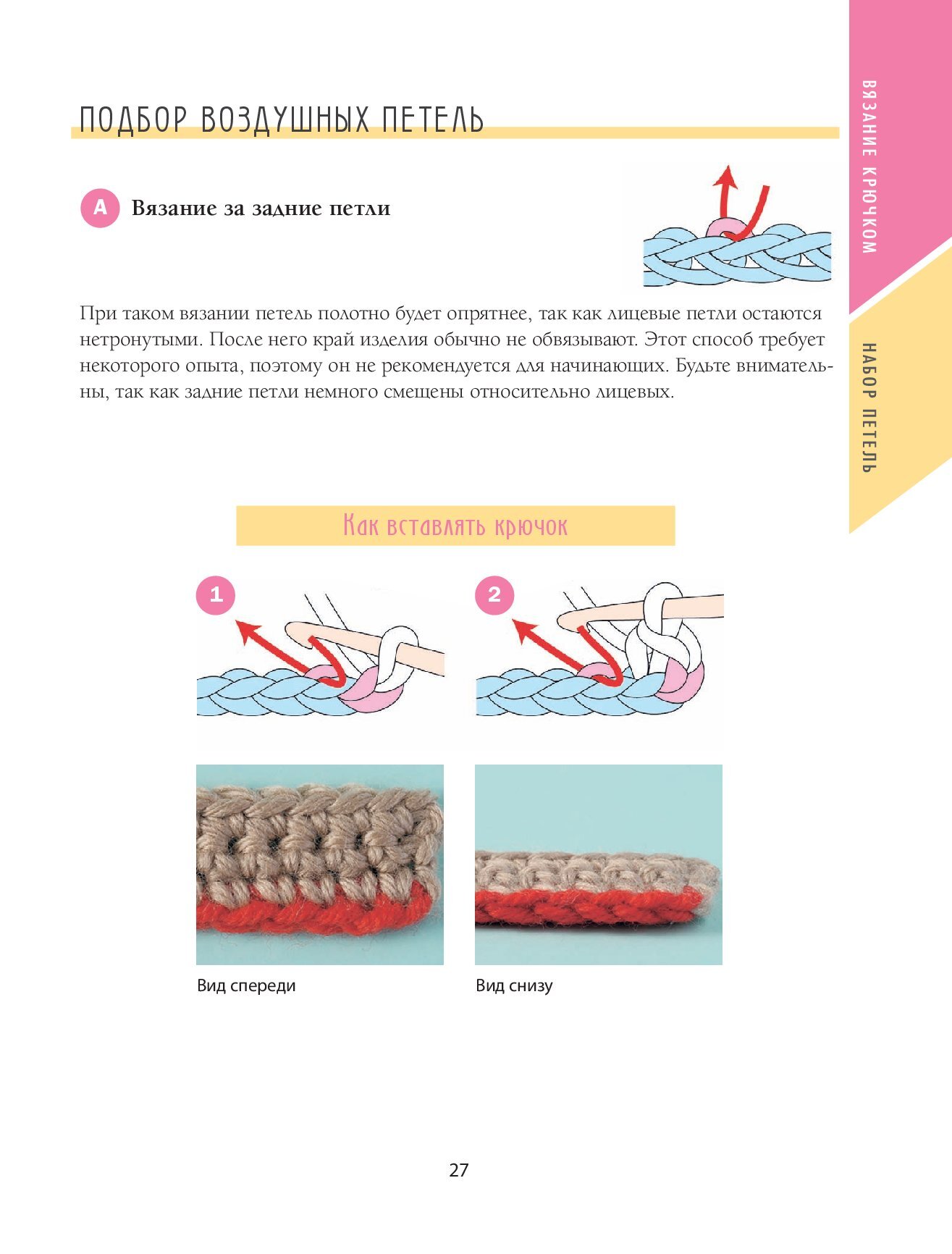 ПОДБОР ВОЗДУШНЫХ ПЕТЕЛЬ

ВЯЗАНИЕ КРЮЧКОМ

НАБОР ПЕТЕЛЬ

A Вязание за задние петли

При таком вязании петель полотно будет опрятнее, так как лицевые петли остаются нетронутыми. После него край изделия обычно не обвязывают. Этот способ требует некоторого опыта, поэтому он не рекомендуется для начинающих. Будьте внимательны, так как задние петли немного смещены относительно лицевых.

Как вставлять крючок

1

2

Вид спереди

Вид снизу

27