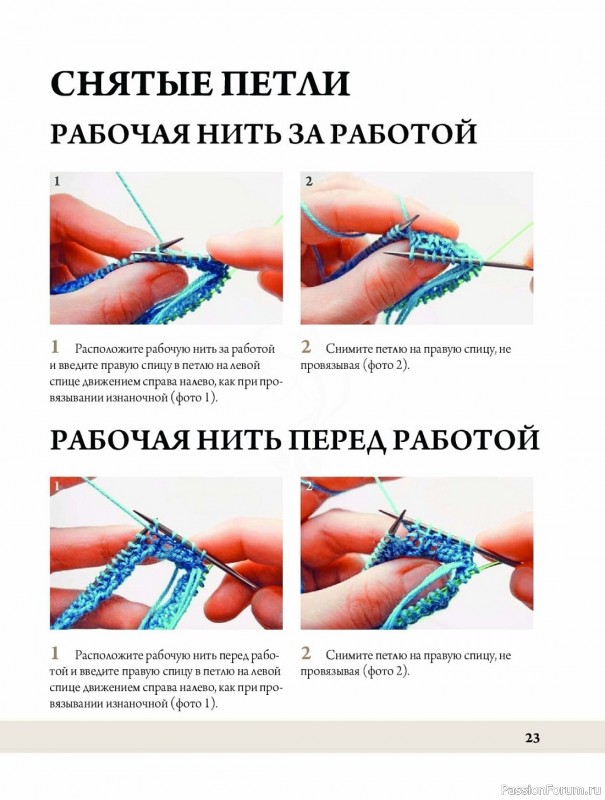 СНЯТЫЕ ПЕТЛИ

РАБОЧАЯ НИТЬ ЗА РАБОТОЙ

1

2

1 Расположите рабочую нить за работой и введите правую спицу в петлю на левой спице движением справа налево, как при провязывании изнаночной (фото 1).

2 Снимите петлю на правую спицу, не провязывая (фото 2).

РАБОЧАЯ НИТЬ ПЕРЕД РАБОТОЙ

1

2

1 Расположите рабочую нить перед работой и введите правую спицу в петлю на левой спице движением справа налево, как при провязывании изнаночной (фото 1).

2 Снимите петлю на правую спицу, не провязывая (фото 2).

23

PassionForum.ru