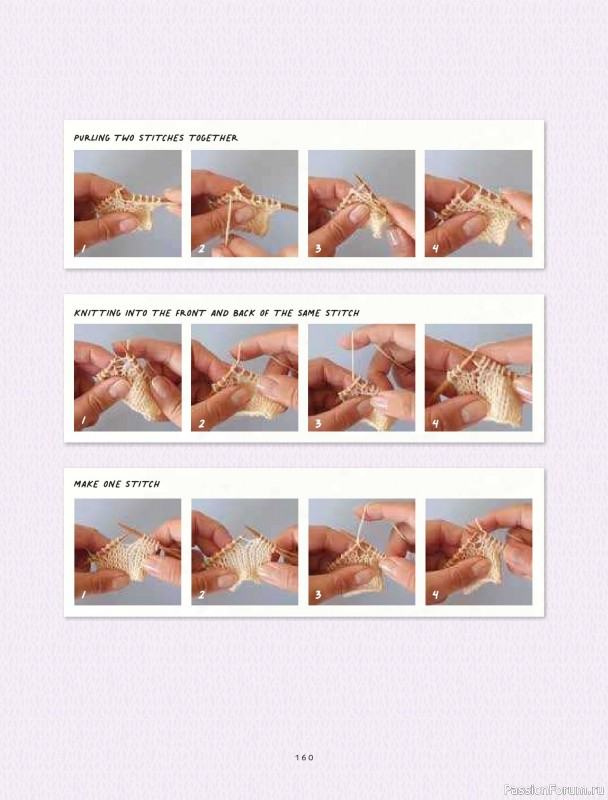 PURLING TWO STITCHES TOGETHER

1 2 3 4

KNITTING INTO THE FRONT AND BACK OF THE SAME STITCH

1 2 3 4

MAKE ONE STITCH

1 2 3 4

160

PassionForum.ru