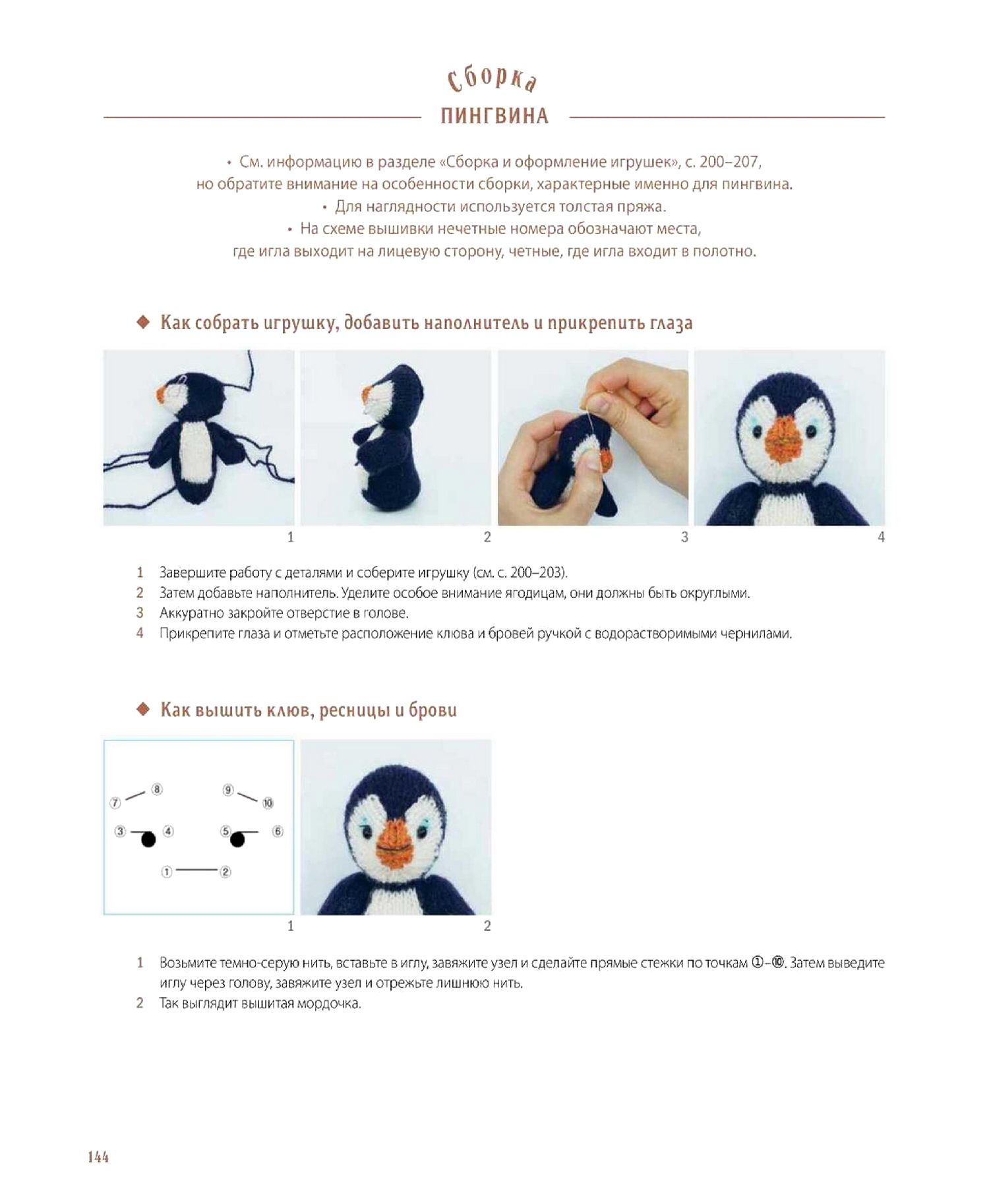 Сборка
ПИНГВИНА

• См. информацию в разделе «Сборка и оформление игрушек», с. 200–207, но обратите внимание на особенности сборки, характерные именно для пингвина.
• Для наглядности используется толстая пряжа.
• На схеме вышивки нечетные номера обозначают места, где игла выходит на лицевую сторону, четные, где игла входит в полотно.

◆ Как собрать игрушку, добавить наполнитель и прикрепить глаза

1 2 3 4

1 Завершите работу с деталями и соберите игрушку (см. с. 200–203).
2 Затем добавьте наполнитель. Уделите особое внимание ягодицам, они должны быть округлыми.
3 Аккуратно закройте отверстие в голове.
4 Прикрепите глаза и отметьте расположение клюва и бровей ручкой с водорастворимыми чернилами.

◆ Как вышить клюв, ресницы и брови

⑦ ⑧ ⑨ ⑩
③ ④ ⑤ ⑥
① ②

1 2

1 Возьмите темно-серую нить, вставьте в иглу, завяжите узел и сделайте прямые стежки по точкам ①–⑩. Затем выведите иглу через голову, завяжите узел и отрежьте лишнюю нить.
2 Так выглядит вышитая мордочка.

144