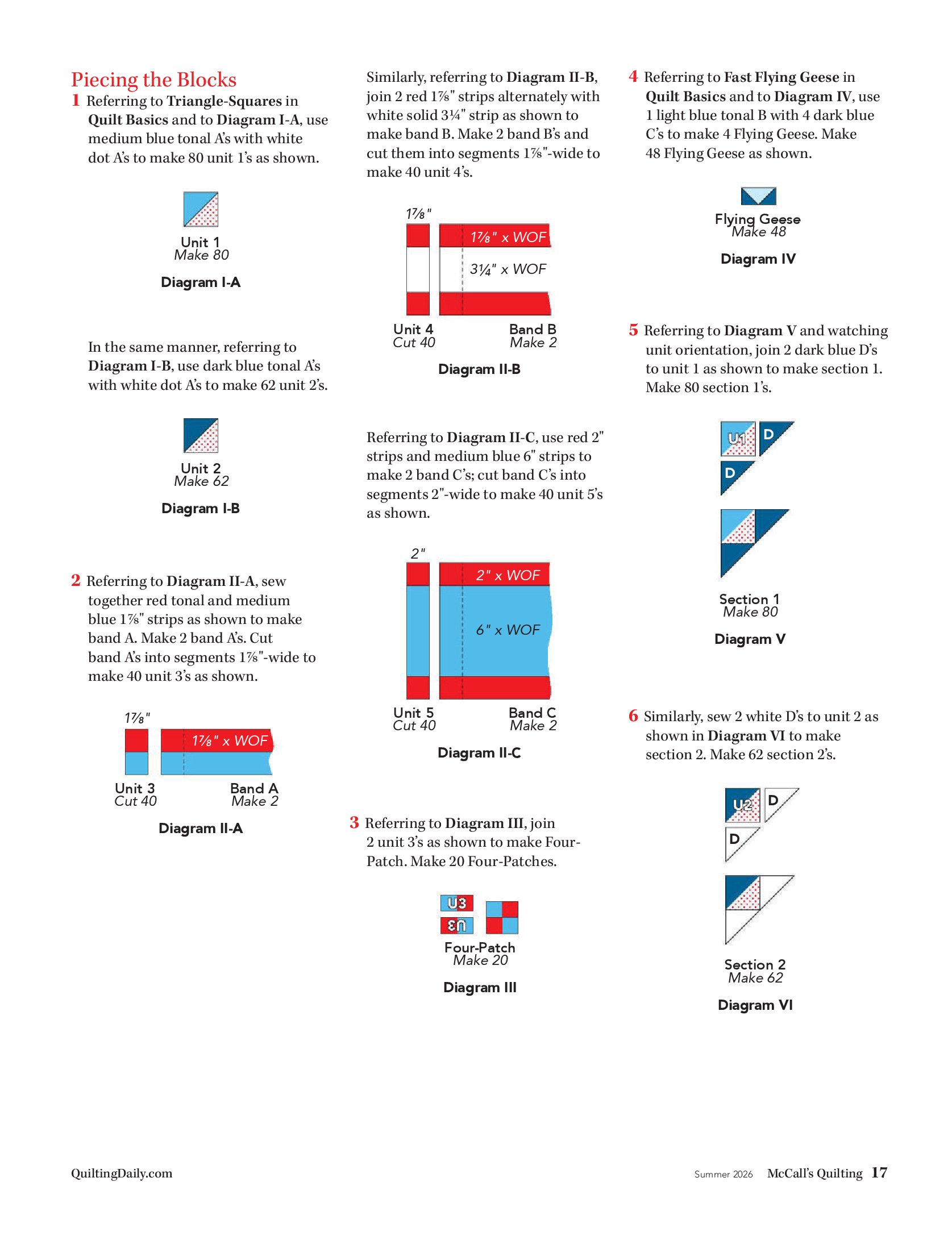 Piecing the Blocks

1 Referring to Triangle-Squares in Quilt Basics and to Diagram I-A, use medium blue tonal A's with white dot A's to make 80 unit 1's as shown.

Unit 1
Make 80

Diagram I-A

In the same manner, referring to Diagram I-B, use dark blue tonal A's with white dot A's to make 62 unit 2's.

Unit 2
Make 62

Diagram I-B

2 Referring to Diagram II-A, sew together red tonal and medium blue 1⅞" strips as shown to make band A. Make 2 band A's. Cut band A's into segments 1⅞"-wide to make 40 unit 3's as shown.

1⅞"

1⅞" x WOF

Unit 3
Cut 40

Band A
Make 2

Diagram II-A

Similarly, referring to Diagram II-B, join 2 red 1⅞" strips alternately with white solid 3¼" strip as shown to make band B. Make 2 band B's and cut them into segments 1⅞"-wide to make 40 unit 4's.

1⅞"

1⅞" x WOF

3¼" x WOF

Unit 4
Cut 40

Band B
Make 2

Diagram II-B

Referring to Diagram II-C, use red 2" strips and medium blue 6" strips to make 2 band C's; cut band C's into segments 2"-wide to make 40 unit 5's as shown.

2"

2" x WOF

6" x WOF

Unit 5
Cut 40

Band C
Make 2

Diagram II-C

3 Referring to Diagram III, join 2 unit 3's as shown to make Four-Patch. Make 20 Four-Patches.

U3
U3

Four-Patch
Make 20

Diagram III

4 Referring to Fast Flying Geese in Quilt Basics and to Diagram IV, use 1 light blue tonal B with 4 dark blue C's to make 4 Flying Geese. Make 48 Flying Geese as shown.

Flying Geese
Make 48

Diagram IV

5 Referring to Diagram V and watching unit orientation, join 2 dark blue D's to unit 1 as shown to make section 1. Make 80 section 1's.

U1
D
D

Section 1
Make 80

Diagram V

6 Similarly, sew 2 white D's to unit 2 as shown in Diagram VI to make section 2. Make 62 section 2's.

U2
D
D

Section 2
Make 62

Diagram VI

QuiltingDaily.com

Summer 2026 McCall's Quilting 17